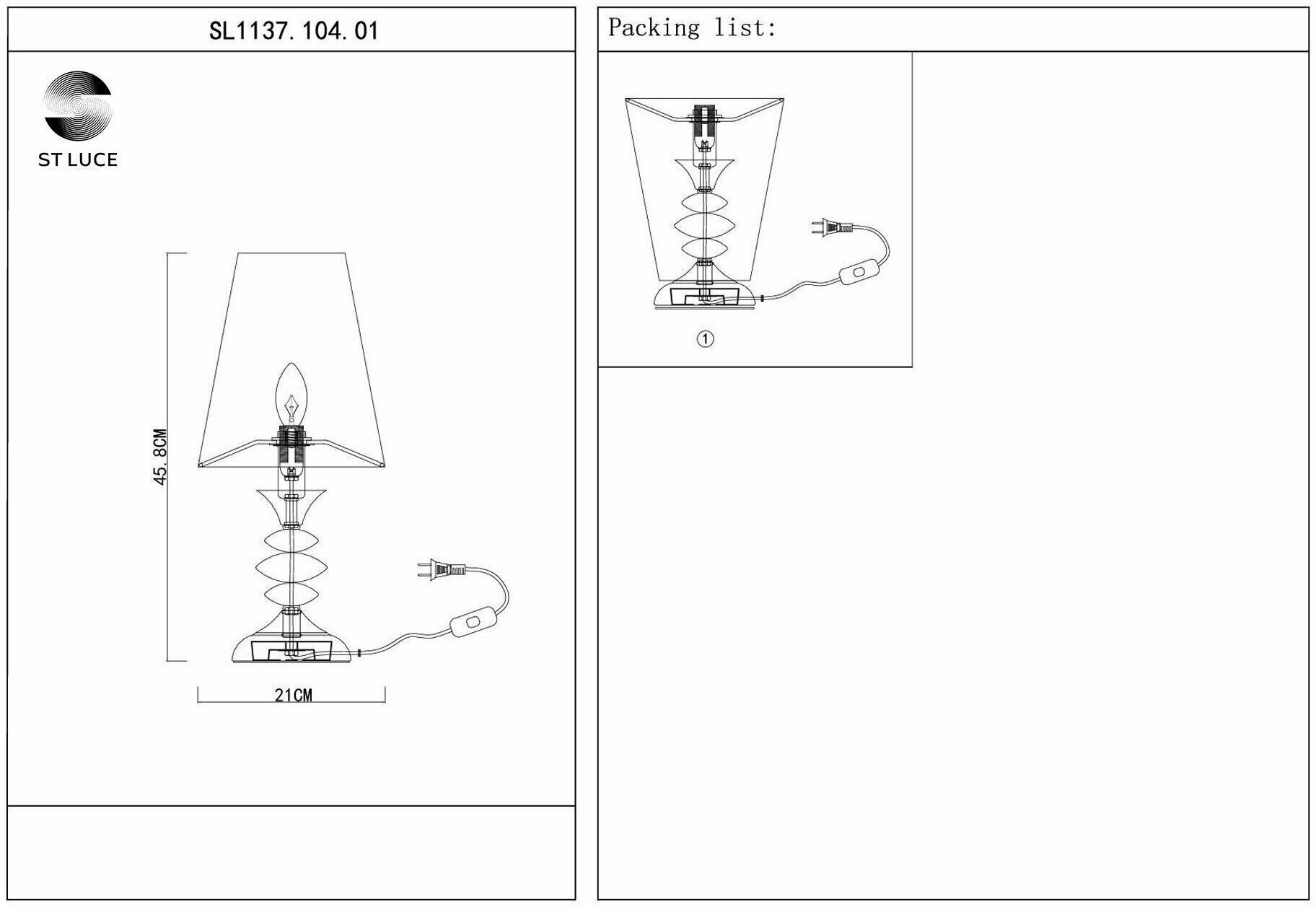 SL1137. 104. 01

ST LUCE

45. 8CM

21CM

Packing list:

①