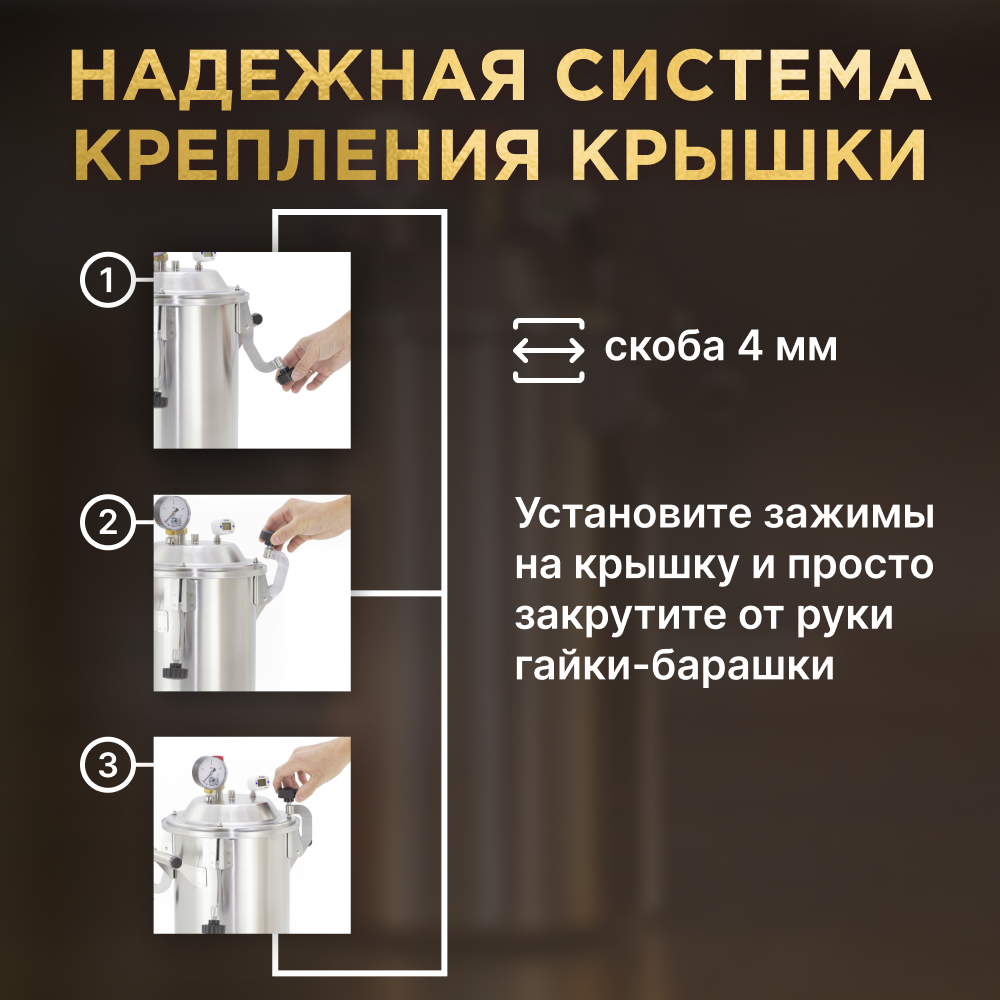 НАДЕЖНАЯ СИСТЕМА КРЕПЛЕНИЯ КРЫШКИ

1

2

3

скоба 4 мм

Установите зажимы на крышку и просто закрутите от руки гайки-барашки