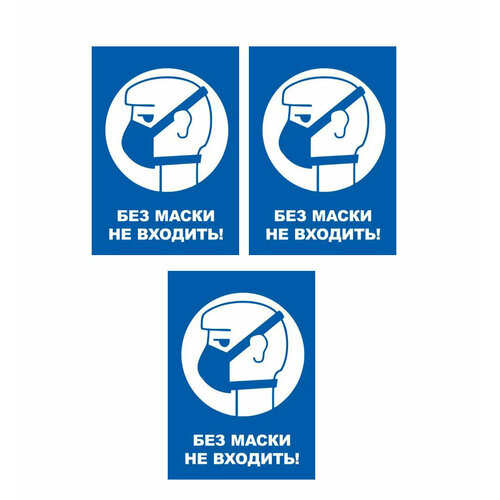 БЕЗ МАСКИ
НЕ ВХОДИТЬ!

БЕЗ МАСКИ
НЕ ВХОДИТЬ!

БЕЗ МАСКИ
НЕ ВХОДИТЬ!