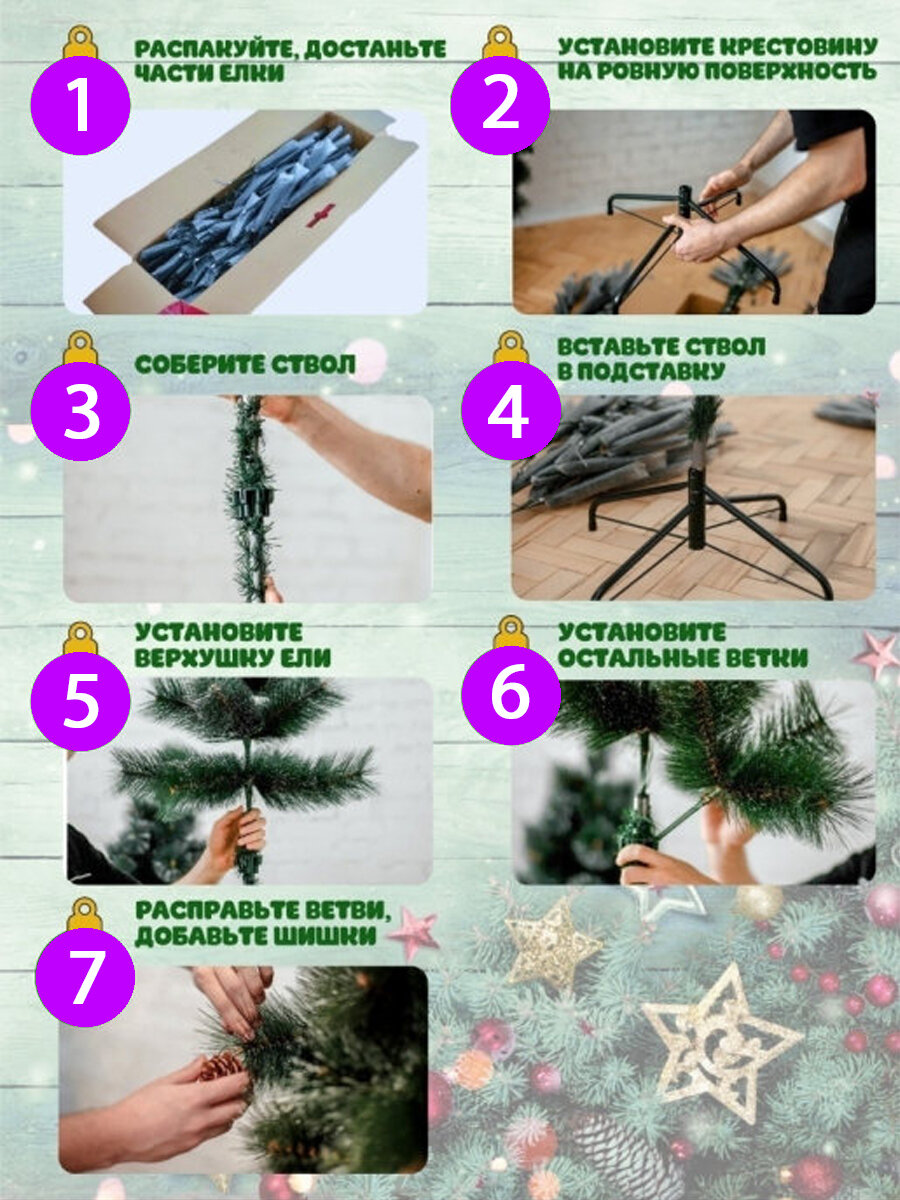 1
РАСПАКУЙТЕ, ДОСТАНЬТЕ ЧАСТИ ЕЛКИ

2
УСТАНОВИТЕ КРЕСТОВИНУ НА РОВНУЮ ПОВЕРХНОСТЬ

3
СОБЕРИТЕ СТВОЛ

4
ВСТАВЬТЕ СТВОЛ В ПОДСТАВКУ

5
УСТАНОВИТЕ ВЕРХУШКУ ЕЛИ

6
УСТАНОВИТЕ ОСТАЛЬНЫЕ ВЕТКИ

7
РАСПРАВЬТЕ ВЕТВИ, ДОБАВЬТЕ ШИШКИ