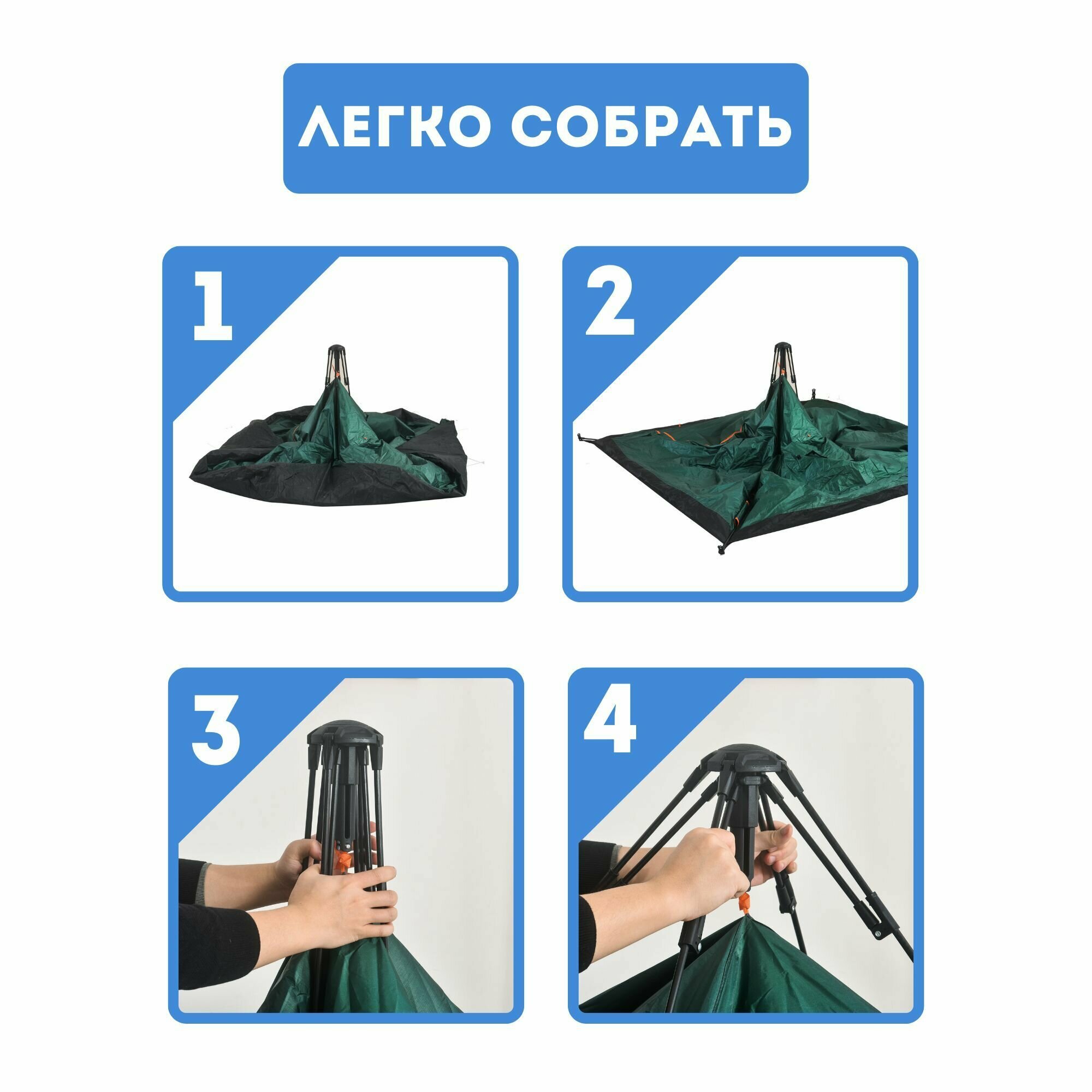 ЛЕГКО СОБРАТЬ

1

2

3

4