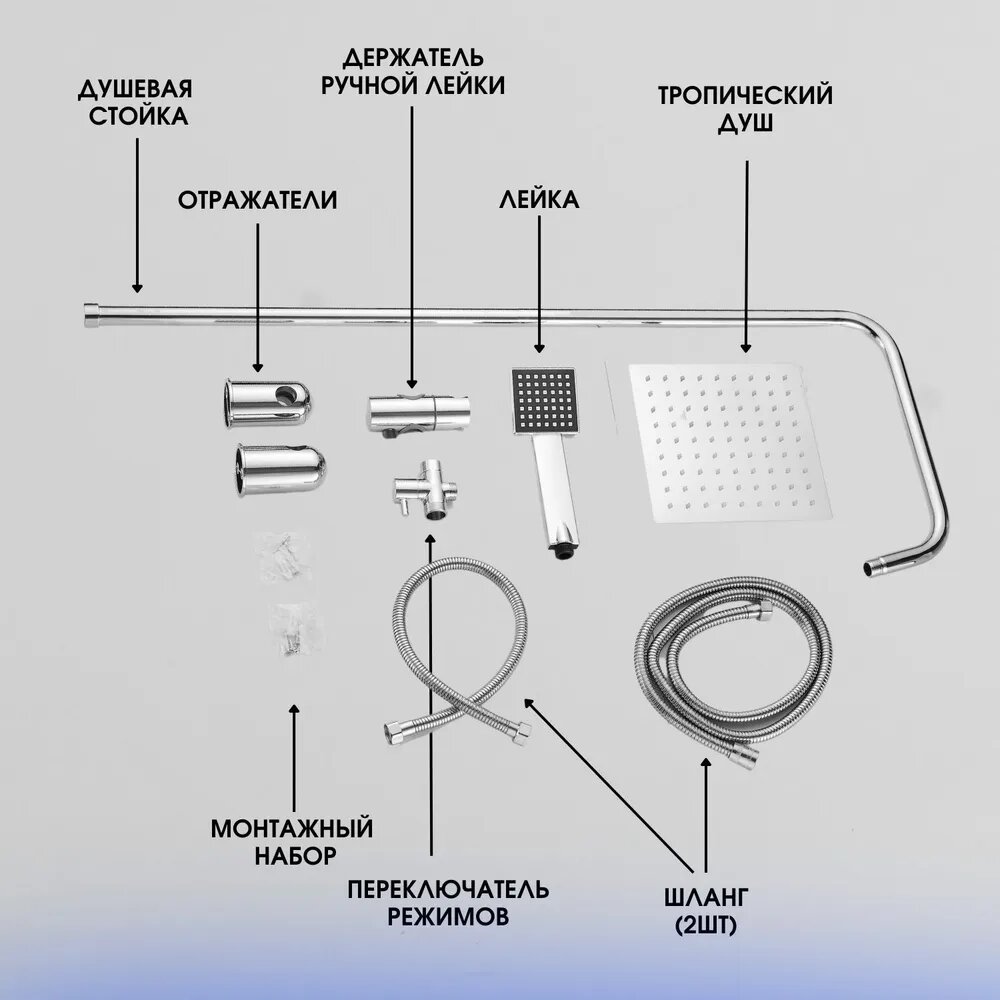 ДУШЕВАЯ СТОЙКА

ДЕРЖАТЕЛЬ РУЧНОЙ ЛЕЙКИ

ТРОПИЧЕСКИЙ ДУШ

ОТРАЖАТЕЛИ

ЛЕЙКА

МОНТАЖНЫЙ НАБОР

ПЕРЕКЛЮЧАТЕЛЬ РЕЖИМОВ

ШЛАНГ (2ШТ)