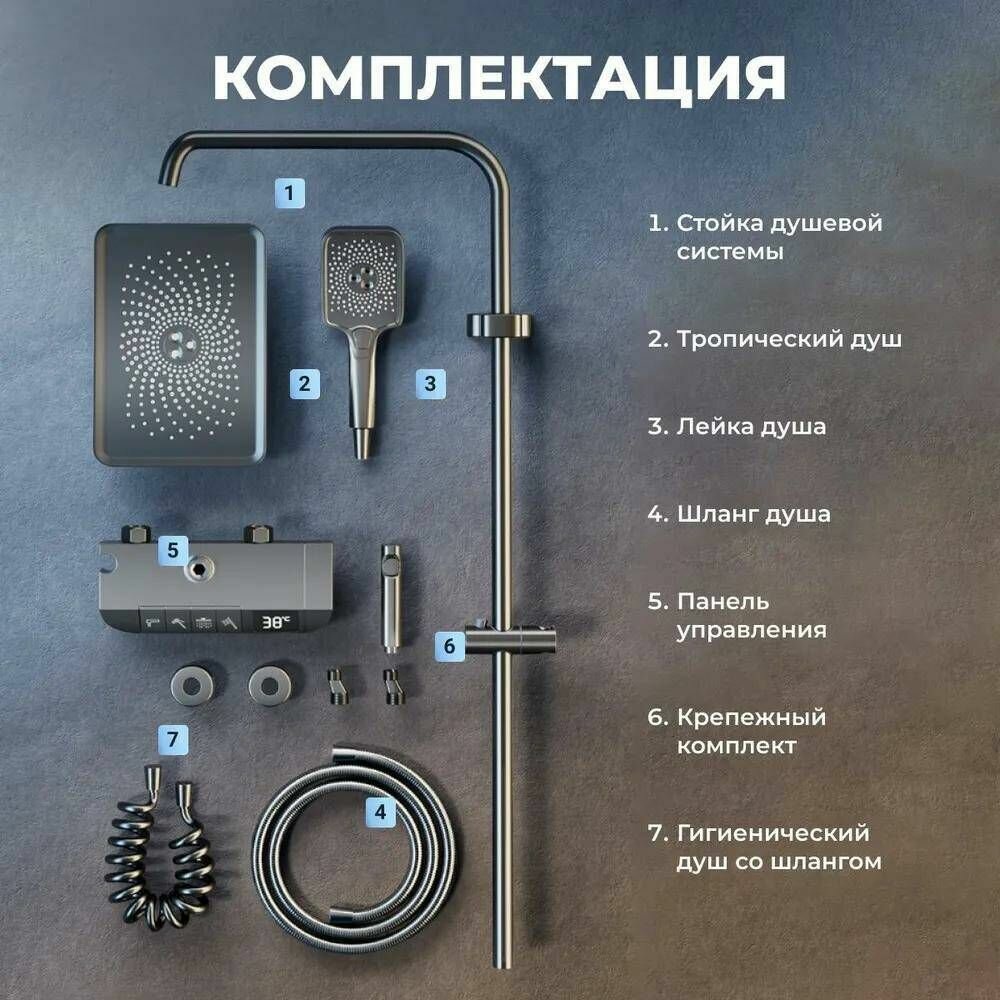 КОМПЛЕКТАЦИЯ

1

2

3

5

38℃

6

7

4

1. Стойка душевой системы

2. Тропический душ

3. Лейка душа

4. Шланг душа

5. Панель управления

6. Крепежный комплект

7. Гигиенический душ со шлангом