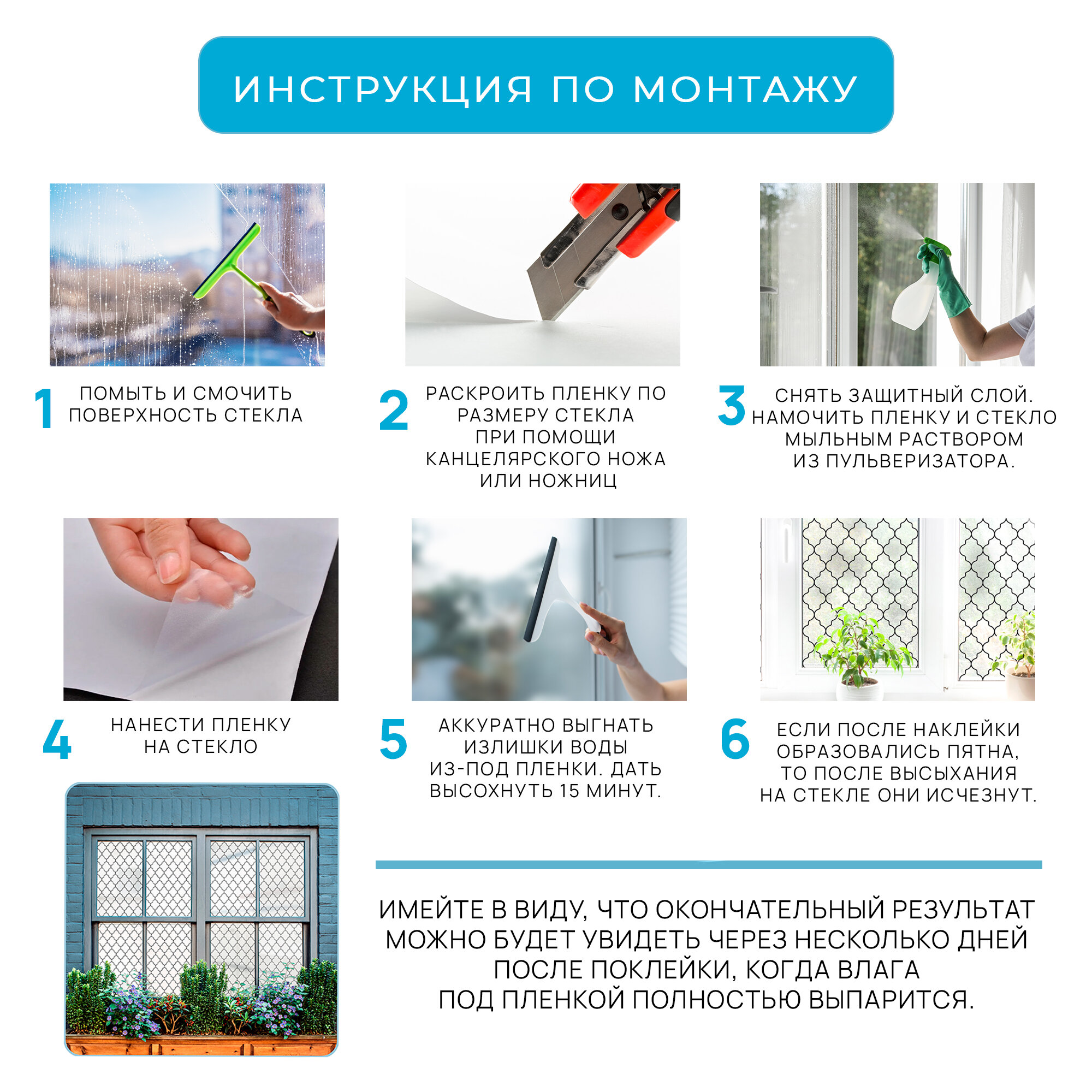 ИНСТРУКЦИЯ ПО МОНТАЖУ

1 ПОМЫТЬ И СМОЧИТЬ ПОВЕРХНОСТЬ СТЕКЛА

2 РАСКРОИТЬ ПЛЕНКУ ПО РАЗМЕРУ СТЕКЛА ПРИ ПОМОЩИ КАНЦЕЛЯРСКОГО НОЖА ИЛИ НОЖНИЦ

3 СНЯТЬ ЗАЩИТНЫЙ СЛОЙ. НАМОЧИТЬ ПЛЕНКУ И СТЕКЛО МЫЛЬНЫМ РАСТВОРОМ ИЗ ПУЛЬВЕРИЗАТОРА.

4 НАНЕСТИ ПЛЕНКУ НА СТЕКЛО

5 АККУРАТНО ВЫГНАТЬ ИЗЛИШКИ ВОДЫ ИЗ-ПОД ПЛЕНКИ. ДАТЬ ВЫСОХНУТЬ 15 МИНУТ.

6 ЕСЛИ ПОСЛЕ НАКЛЕЙКИ ОБРАЗОВАЛИСЬ ПЯТНА, ТО ПОСЛЕ ВЫСЫХАНИЯ НА СТЕКЛЕ ОНИ ИСЧЕЗНУТ.

ИМЕЙТЕ В ВИДУ, ЧТО ОКОНЧАТЕЛЬНЫЙ РЕЗУЛЬТАТ МОЖНО БУДЕТ УВИДЕТЬ ЧЕРЕЗ НЕСКОЛЬКО ДНЕЙ ПОСЛЕ ПОКЛЕЙКИ, КОГДА ВЛАГА ПОД ПЛЕНКОЙ ПОЛНОСТЬЮ ВЫПАРИТСЯ.