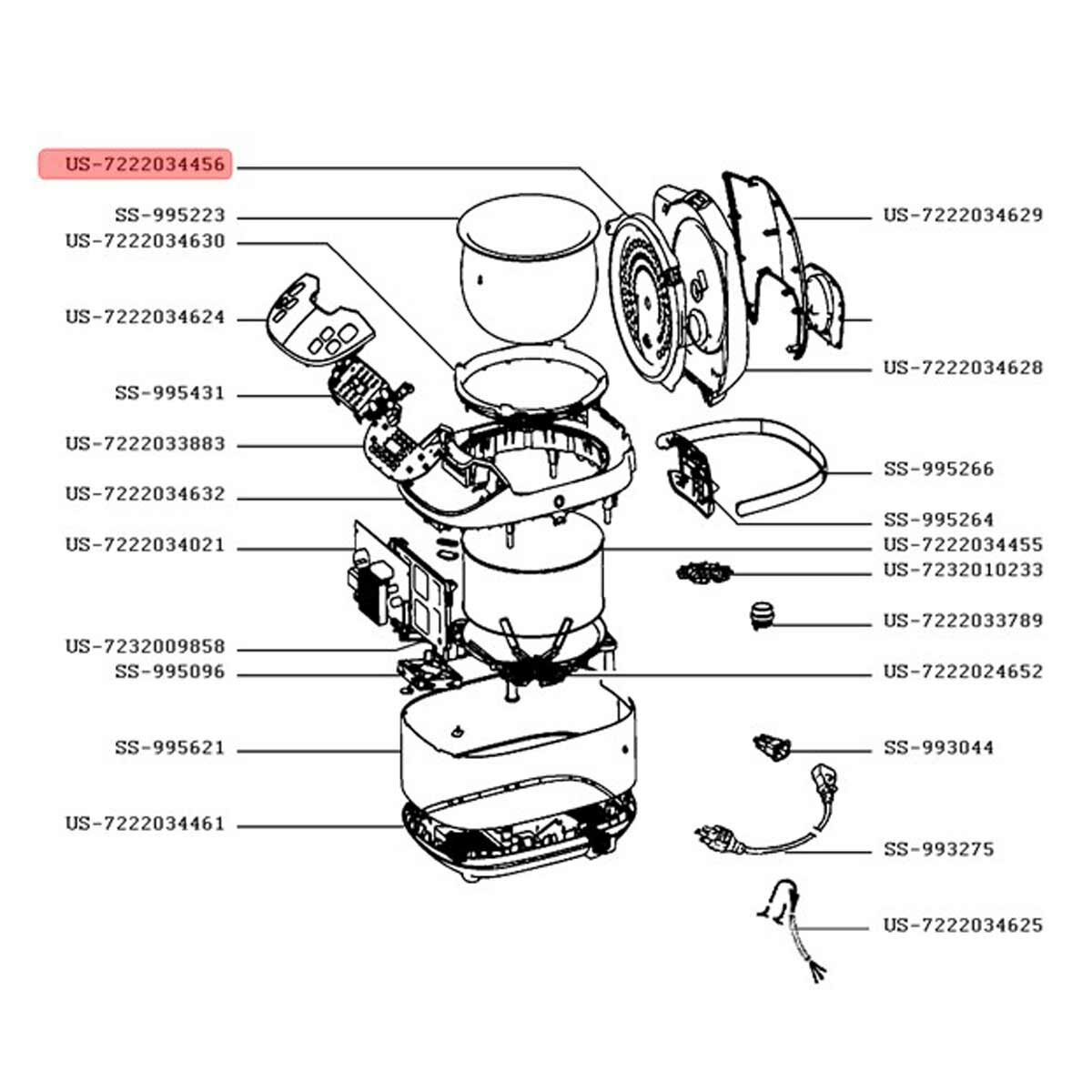 US-7222034456
SS-995223
US-7222034630
US-7222034624
SS-995431
US-7222033883
US-7222034632
US-7222034021
US-7232009858
SS-995096
SS-995621
US-7222034461

US-7222034629
US-7222034628
SS-995266
SS-995264
US-7222034455
US-7232010233
US-7222033789
US-7222024652
SS-993044
SS-993275
US-7222034625