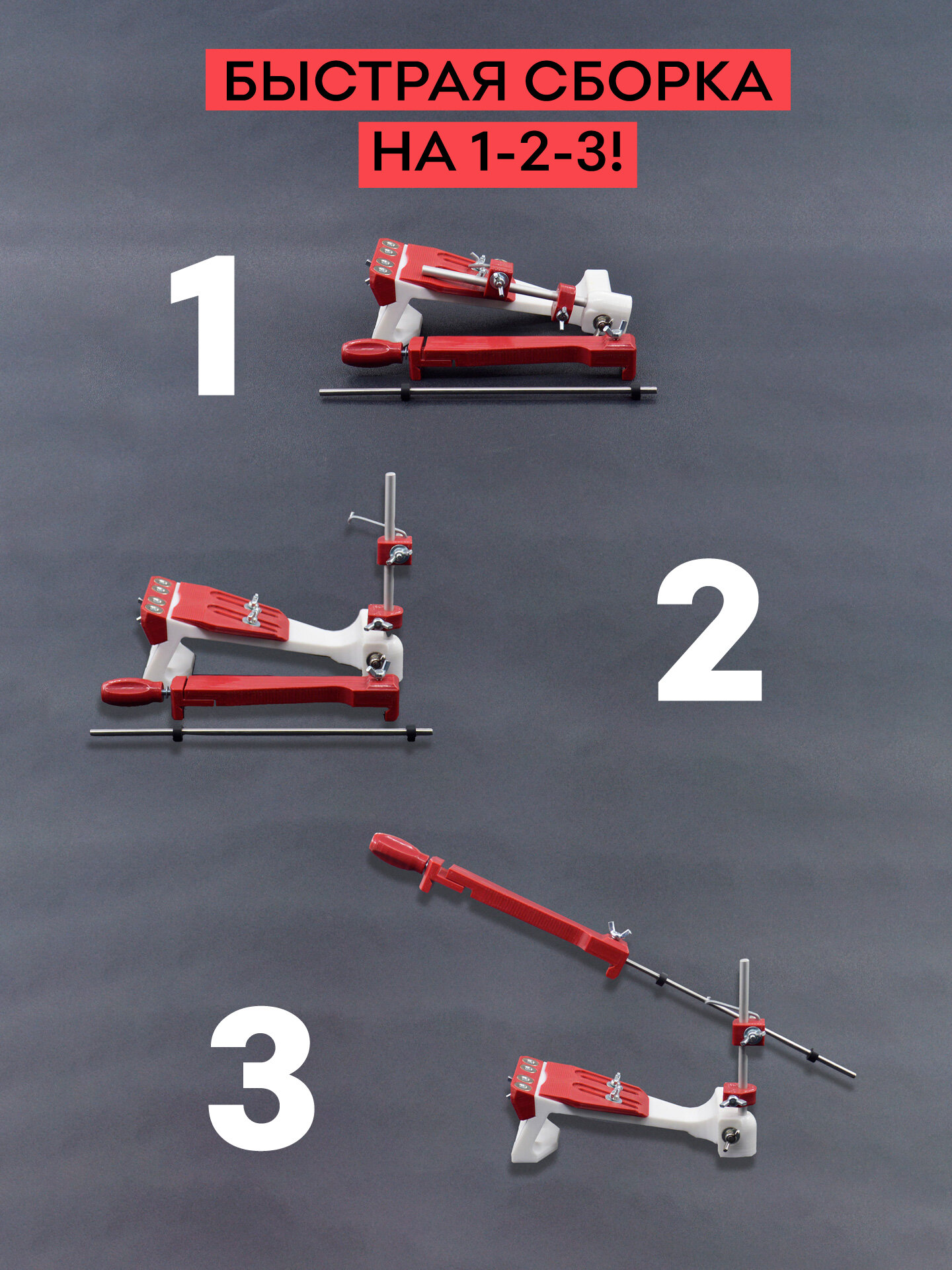 БЫСТРАЯ СБОРКА
НА 1-2-3!

1

2

3