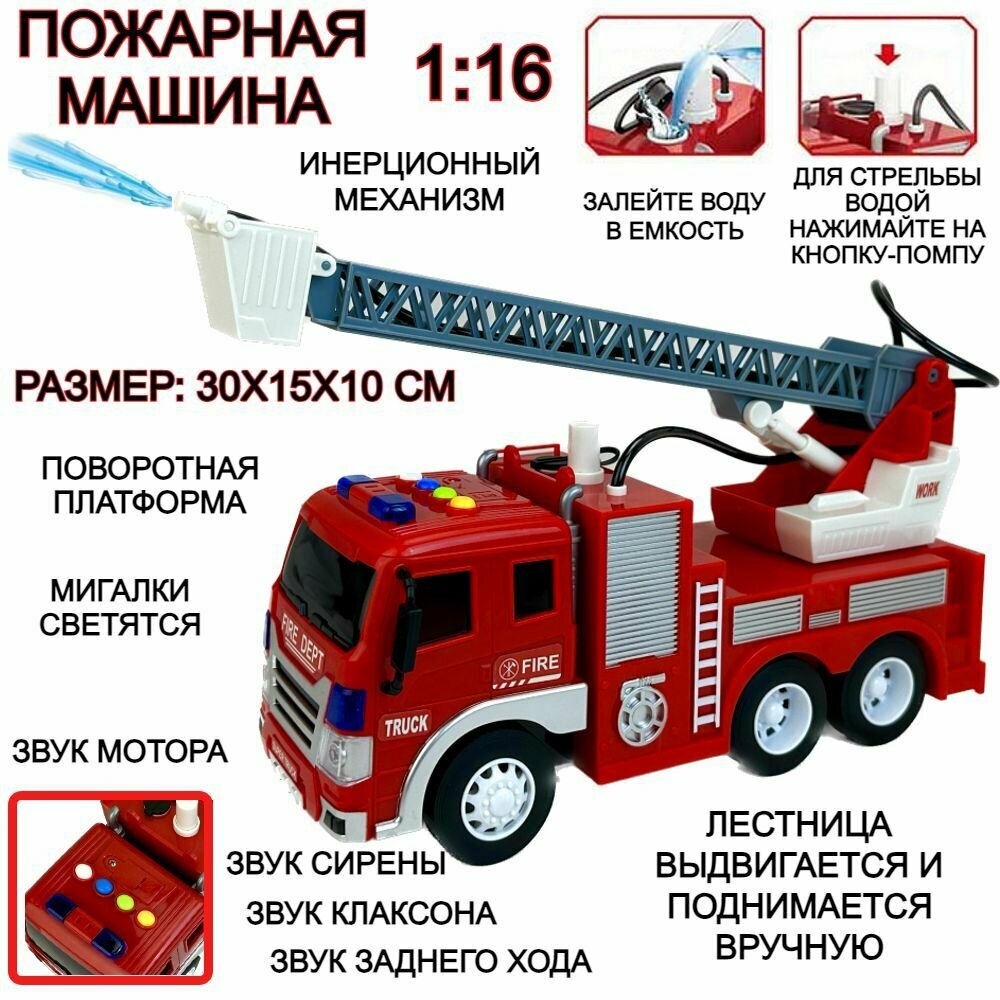 ПОЖАРНАЯ МАШИНА

1:16

ИНЕРЦИОННЫЙ МЕХАНИЗМ

ЗАЛЕЙТЕ ВОДУ В ЕМКОСТЬ

ДЛЯ СТРЕЛЬБЫ ВОДОЙ НАЖИМАЙТЕ НА КНОПКУ-ПОМПУ

РАЗМЕР: 30Х15Х10 СМ

ПОВОРОТНАЯ ПЛАТФОРМА

МИГАЛКИ СВЕТЯТСЯ

ЗВУК МОТОРА

WORK

FIRE DEPT

FIRE

TRUCK

ЗВУК СИРЕНЫ

ЗВУК КЛАКСОНА

ЗВУК ЗАДНЕГО ХОДА

ЛЕСТНИЦА ВЫДВИГАЕТСЯ И ПОДНИМАЕТСЯ ВРУЧНУЮ