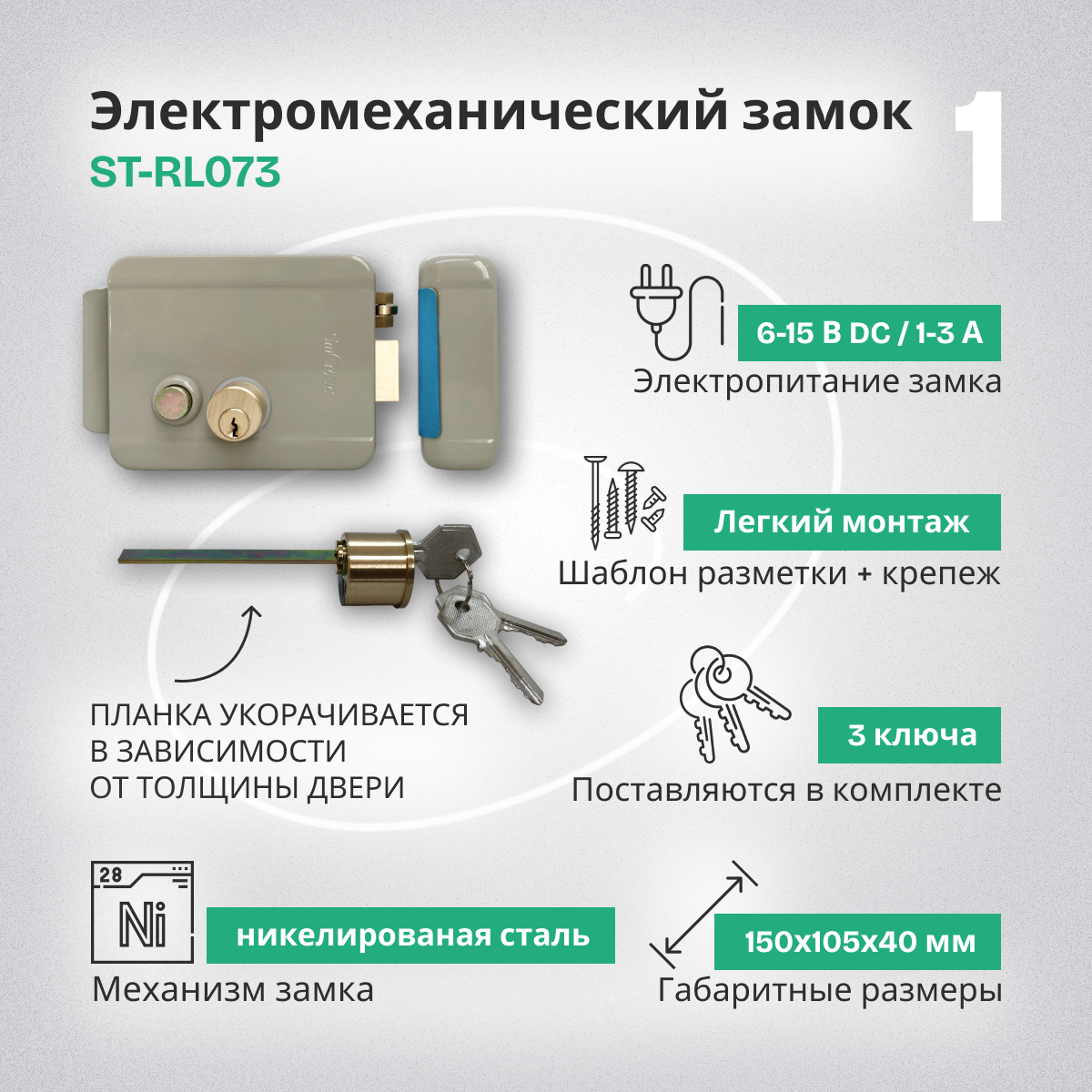 Электромеханический замок
ST-RL073

1

6-15 В DC / 1-3 А
Электропитание замка

Легкий монтаж
Шаблон разметки + крепеж

ПЛАНКА УКОРАЧИВАЕТСЯ В ЗАВИСИМОСТИ ОТ ТОЛЩИНЫ ДВЕРИ

3 ключа
Поставляются в комплекте

28
Ni

никелированая сталь
Механизм замка

150x105x40 мм
Габаритные размеры