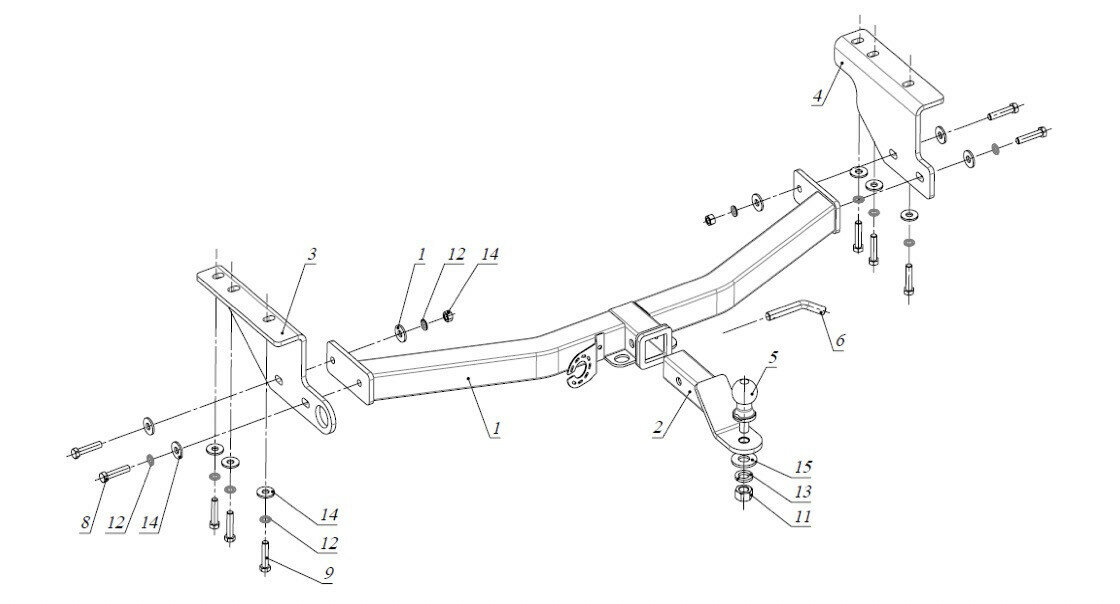 4
3
1
12
14
6
5
1
2
15
13
11
8
12
14
14
12
9