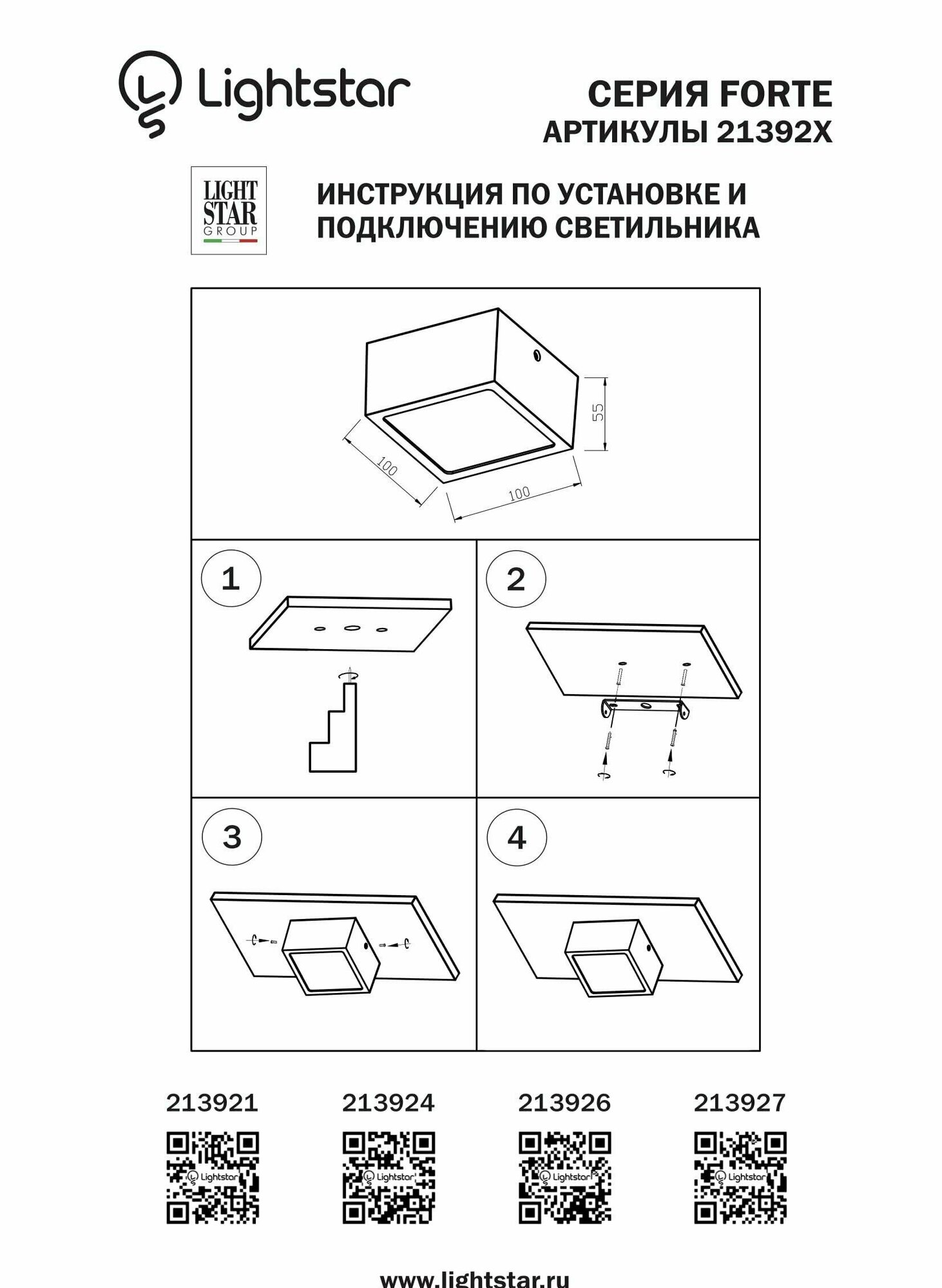 Lightstar

СЕРИЯ FORTE
АРТИКУЛЫ 21392X

LIGHT STAR GROUP

ИНСТРУКЦИЯ ПО УСТАНОВКЕ И ПОДКЛЮЧЕНИЮ СВЕТИЛЬНИКА

55
100
100

1
2
3
4

213921
213924
213926
213927

Lightstar
Lightstar
Lightstar
Lightstar

www.lightstar.ru