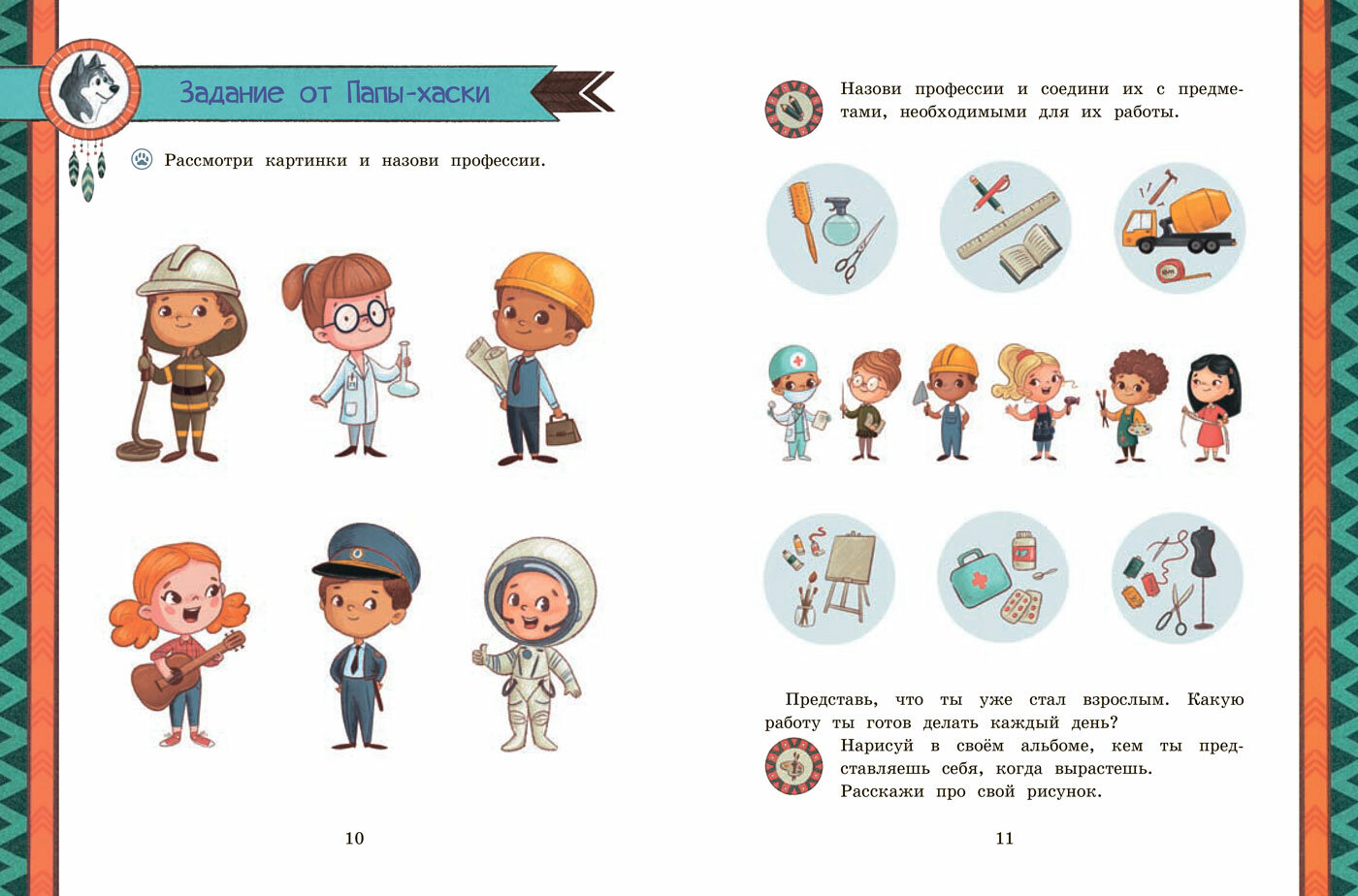 Задание от Папы-хаски

Рассмотри картинки и назови профессии.

10

Назови профессии и соедини их с предметами, необходимыми для их работы.

Представь, что ты уже стал взрослым. Какую работу ты готов делать каждый день?

Нарисуй в своём альбоме, кем ты представляешь себя, когда вырастешь.

Расскажи про свой рисунок.

11