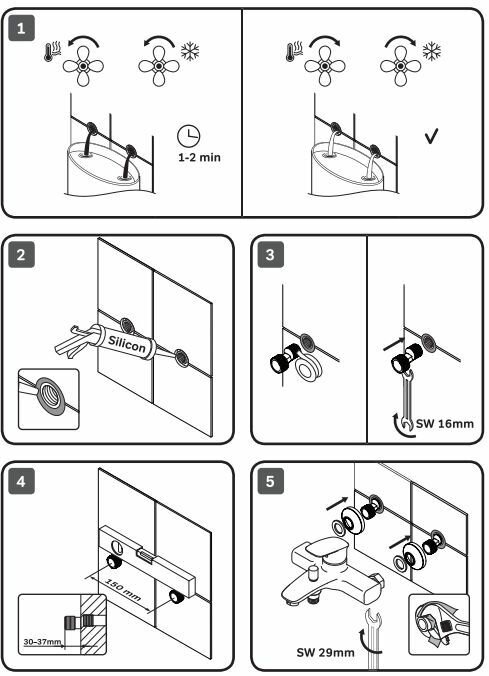 1

1-2 min

2

Silicon

3

SW 16mm

4

150 mm

30-37mm

5

SW 29mm