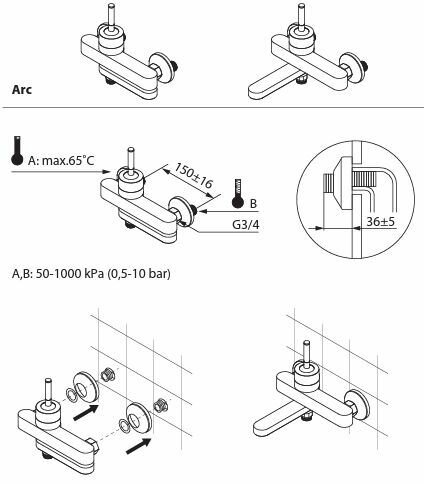 Arc

A: max.65°C

150±16

B

G3/4

36±5

A,B: 50-1000 kPa (0,5-10 bar)