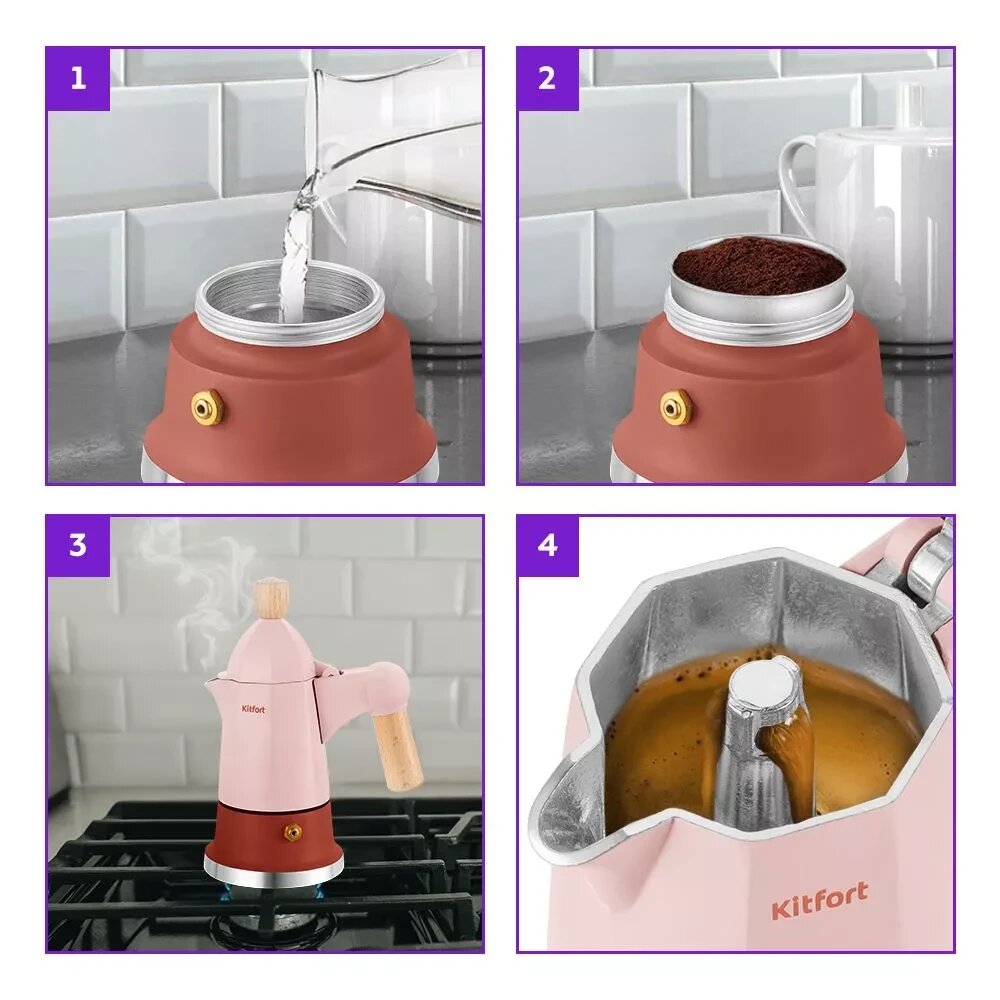 1

2

3

Kitfort

4

Kitfort