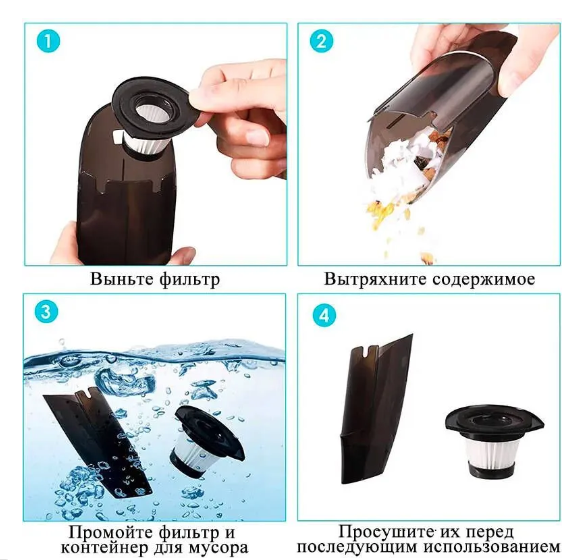 1
Выньте фильтр

2
Вытряхните содержимое

3
Промойте фильтр и контейнер для мусора

4
Просушите их перед последующим использованием