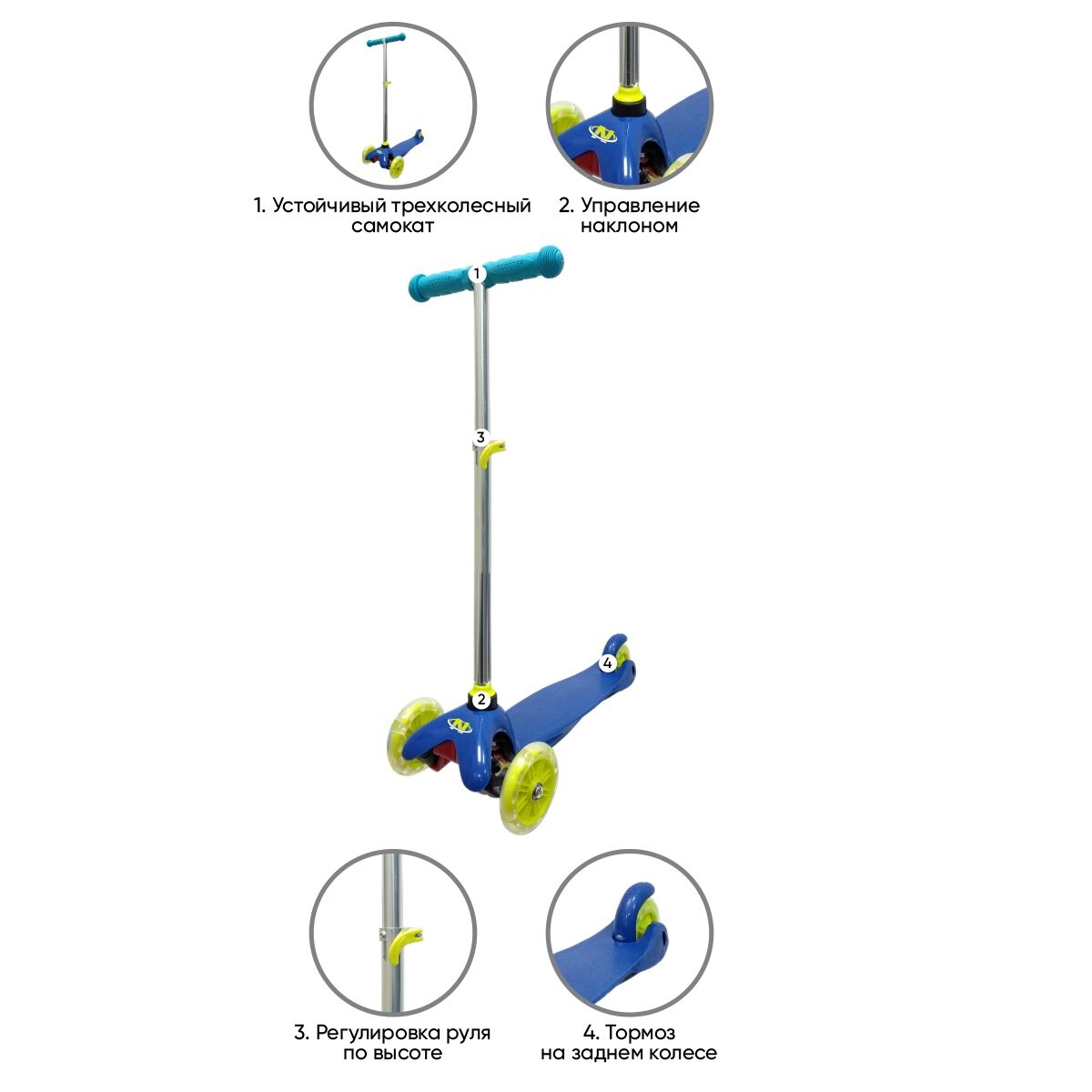 1. Устойчивый трехколесный самокат

2. Управление наклоном

1

3

4

2

3. Регулировка руля по высоте

4. Тормоз на заднем колесе