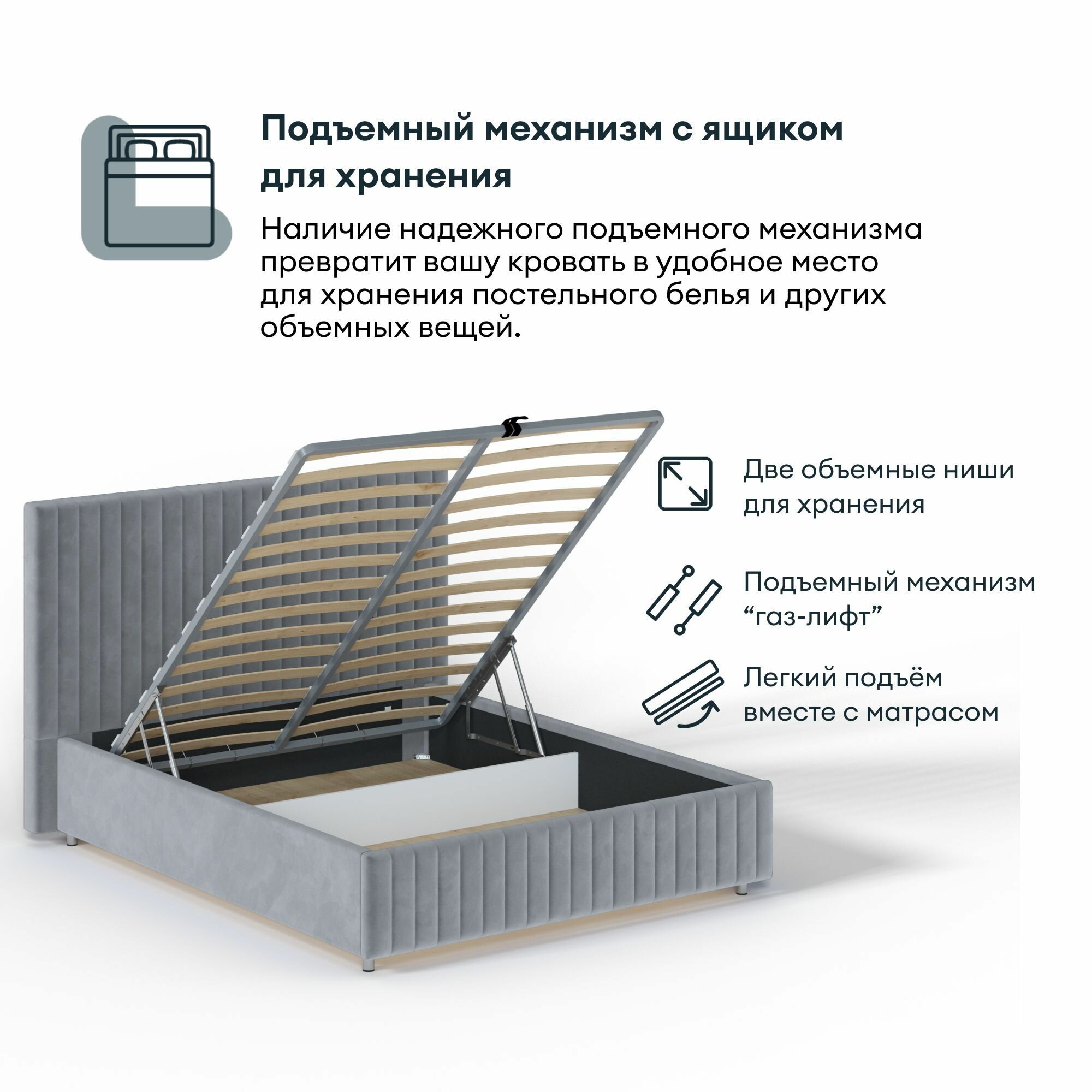 Подъемный механизм с ящиком для хранения

Наличие надежного подъемного механизма превратит вашу кровать в удобное место для хранения постельного белья и других объемных вещей.

Две объемные ниши для хранения

Подъемный механизм “газ-лифт”

Легкий подъём вместе с матрасом