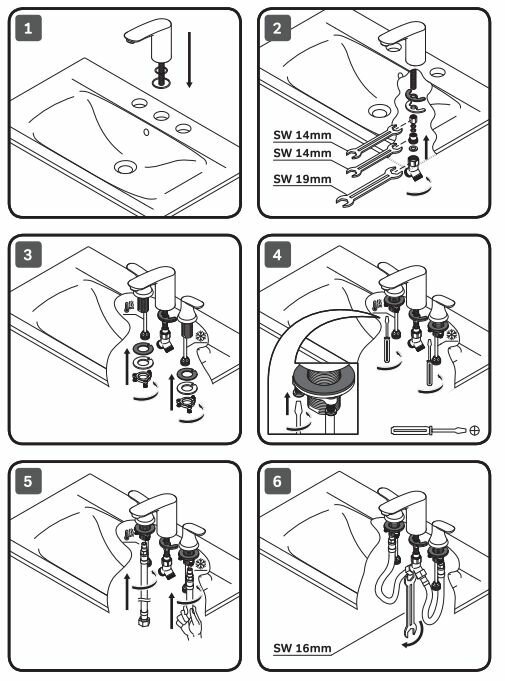 1

2

SW 14mm
SW 14mm
SW 19mm

3

4

5

6

SW 16mm