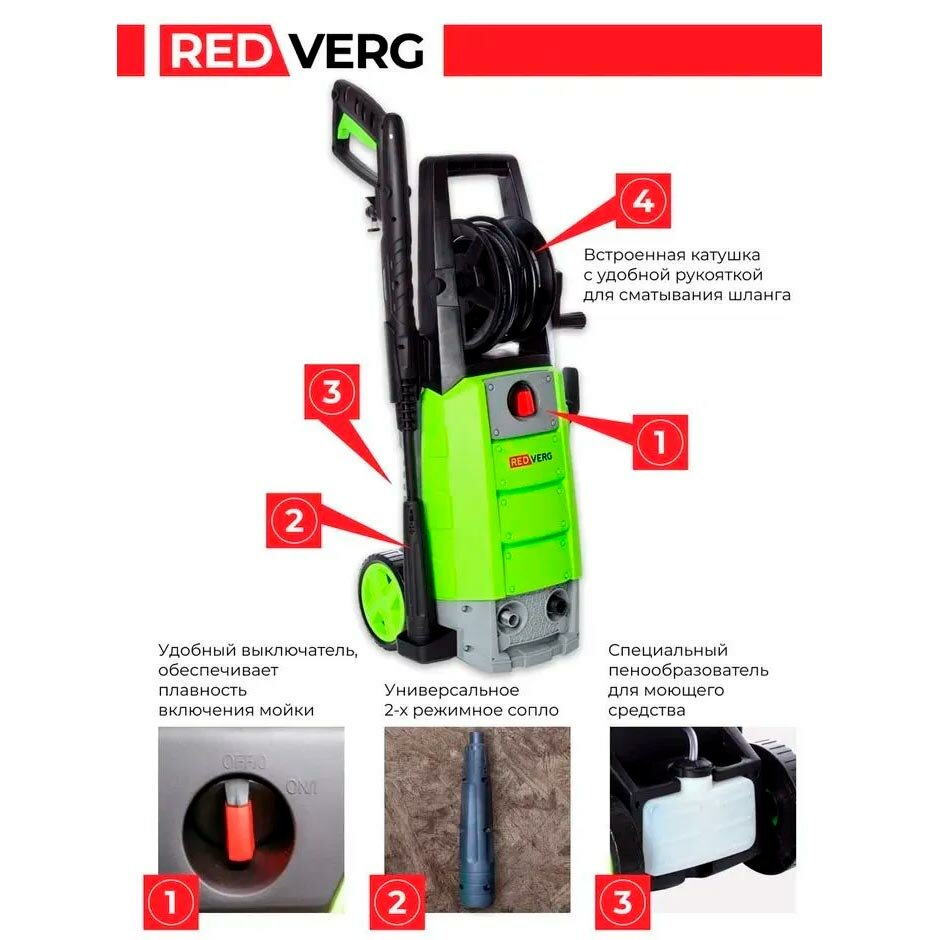 REDVERG

4

Встроенная катушка с удобной рукояткой для сматывания шланга

3

1

REDVERG

2

Удобный выключатель, обеспечивает плавность включения мойки

Универсальное 2-х режимное сопло

Специальный пенообразователь для моющего средства

OFF/0

ON/I

1

2

3