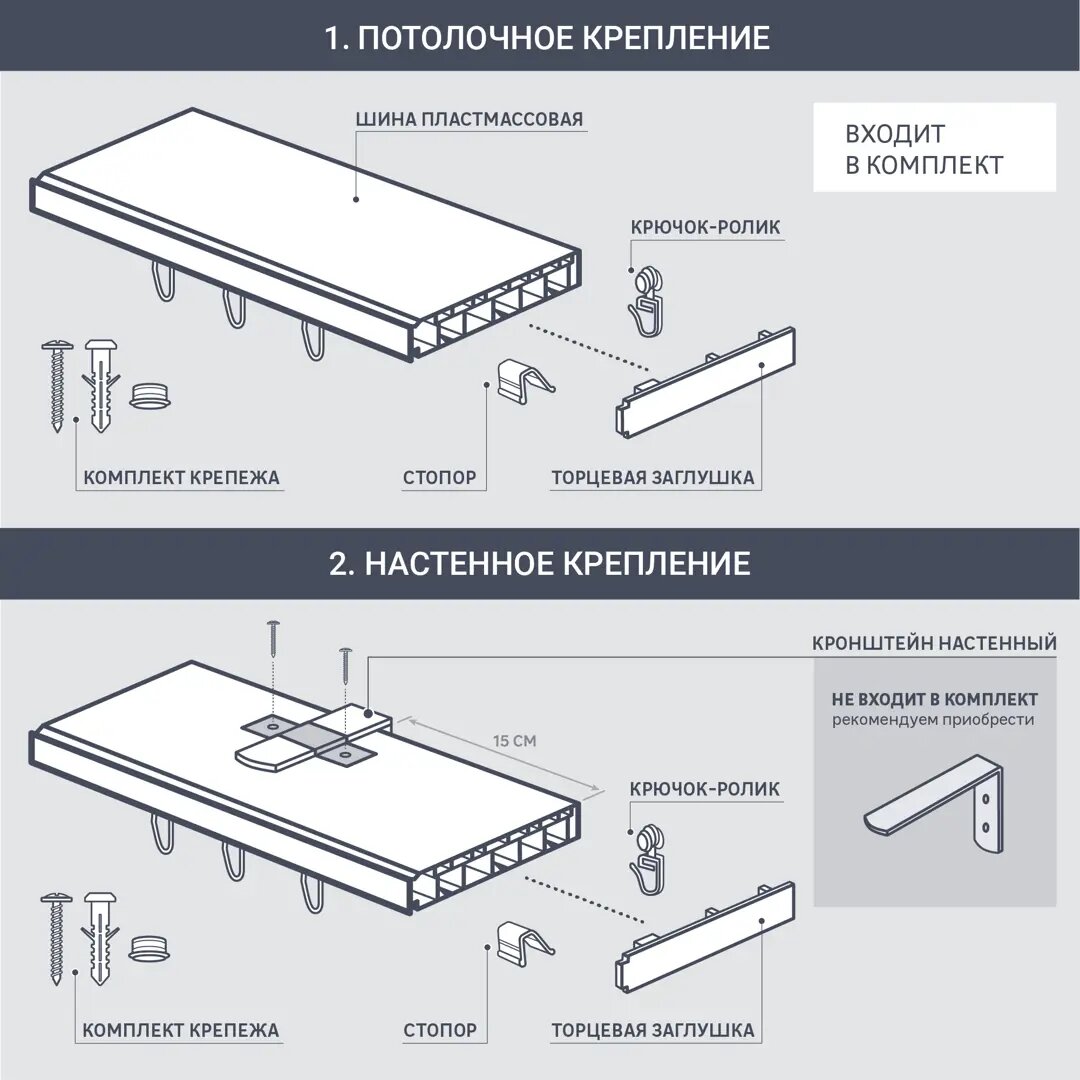 1. ПОТОЛОЧНОЕ КРЕПЛЕНИЕ

ШИНА ПЛАСТМАССОВАЯ

ВХОДИТ
В КОМПЛЕКТ

КРЮЧОК-РОЛИК

КОМПЛЕКТ КРЕПЕЖА

СТОПОР

ТОРЦЕВАЯ ЗАГЛУШКА

2. НАСТЕННОЕ КРЕПЛЕНИЕ

КРОНШТЕЙН НАСТЕННЫЙ

НЕ ВХОДИТ В КОМПЛЕКТ
рекомендуем приобрести

15 СМ

КРЮЧОК-РОЛИК

КОМПЛЕКТ КРЕПЕЖА

СТОПОР

ТОРЦЕВАЯ ЗАГЛУШКА