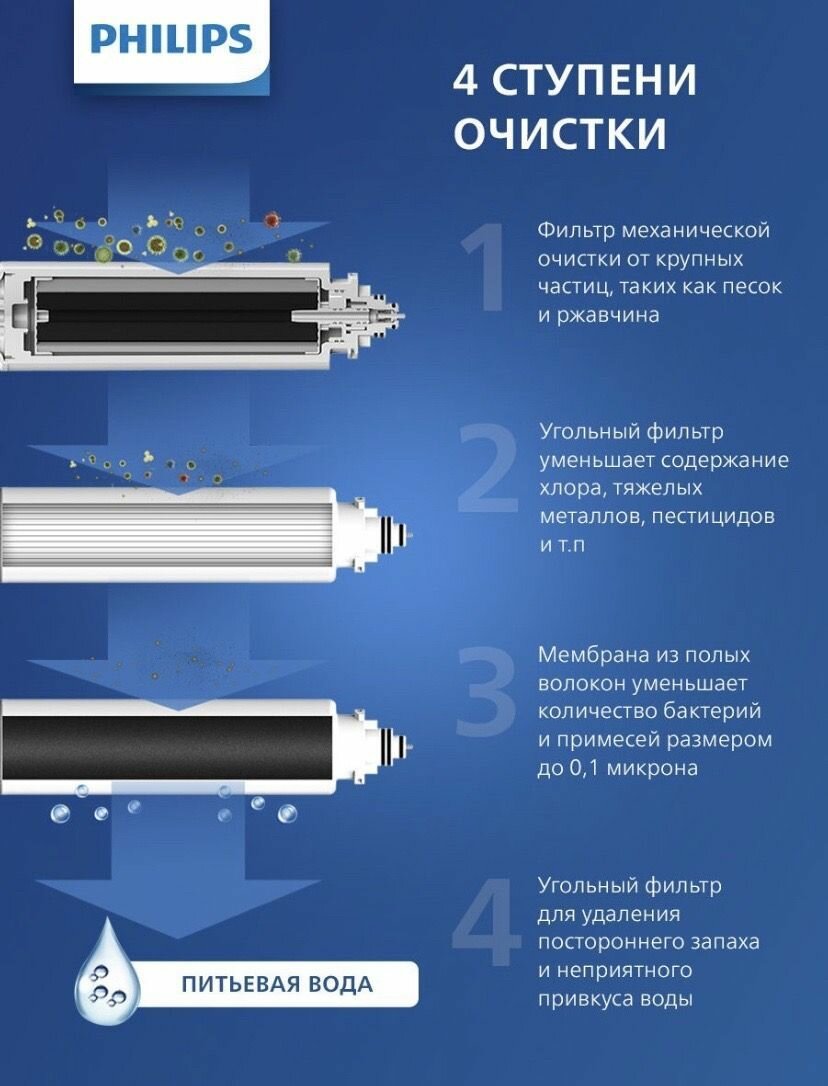 PHILIPS

4 СТУПЕНИ ОЧИСТКИ

1

Фильтр механической очистки от крупных частиц, таких как песок и ржавчина

2

Угольный фильтр уменьшает содержание хлора, тяжелых металлов, пестицидов и т.п

3

Мембрана из полых волокон уменьшает количество бактерий и примесей размером до 0,1 микрона

4

Угольный фильтр для удаления постороннего запаха и неприятного привкуса воды

ПИТЬЕВАЯ ВОДА