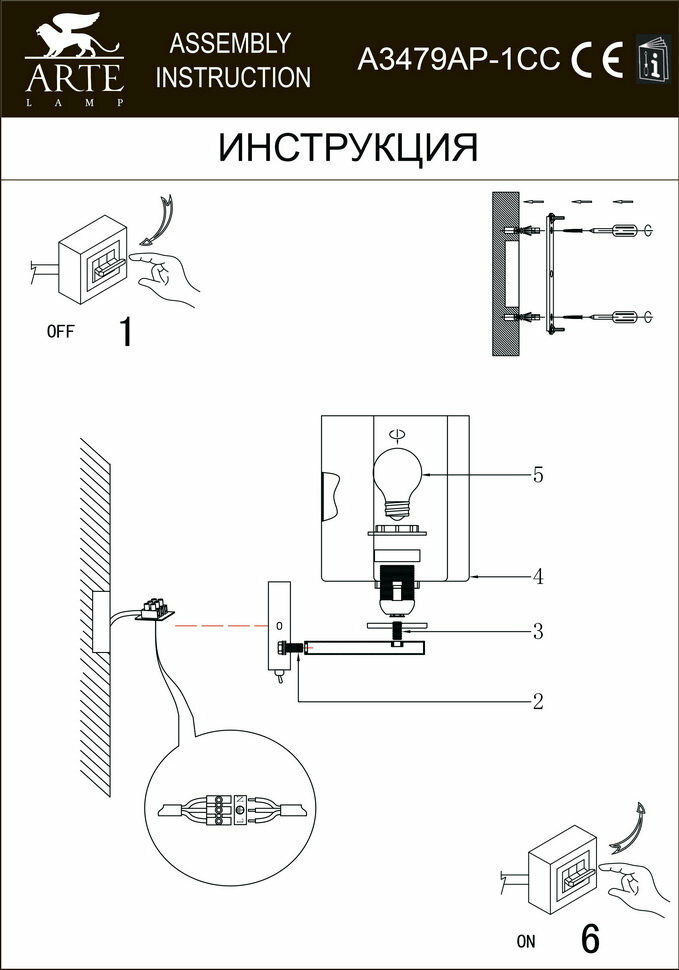 ARTE
LAMP

ASSEMBLY INSTRUCTION

A3479AP-1CC CE

ИНСТРУКЦИЯ

OFF 1

5

4

3

2

ON 6