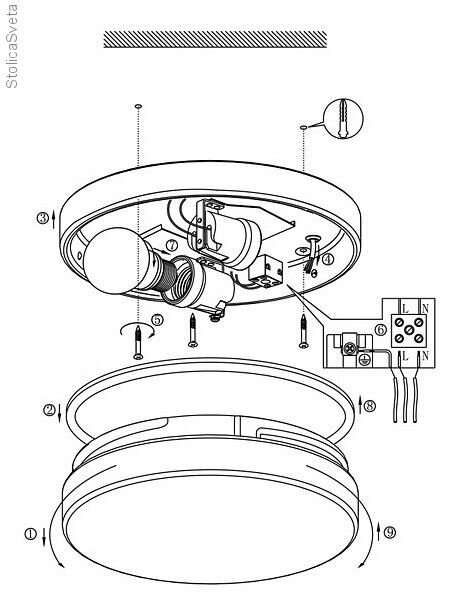 StolicaSveta

③
⑦
④
⑤
⑥
L N
L N
②
⑧
①
⑨