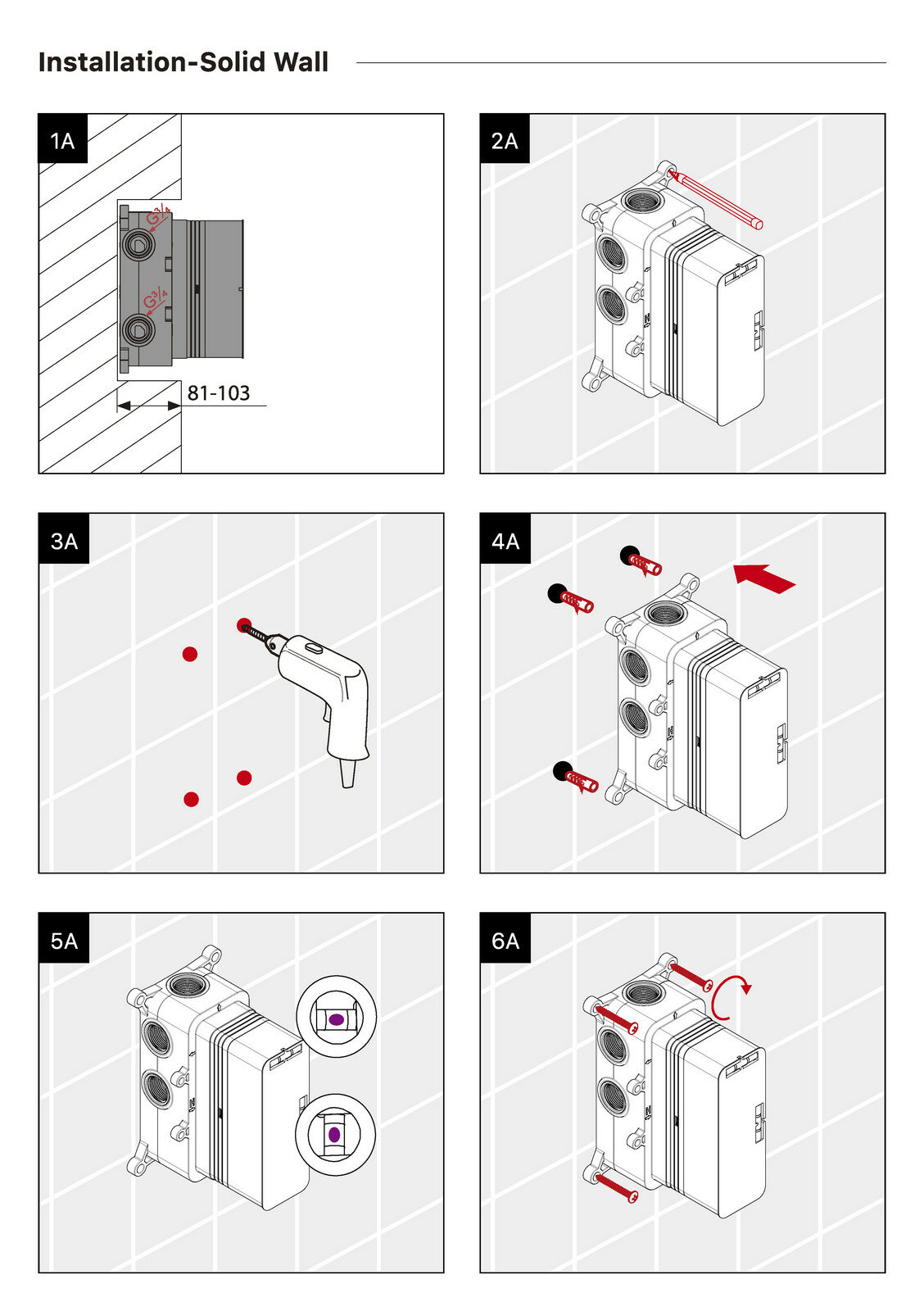 Installation-Solid Wall

1A

$G\frac{3}{4}$

$G\frac{3}{4}$

81-103

2A

3A

4A

5A

6A