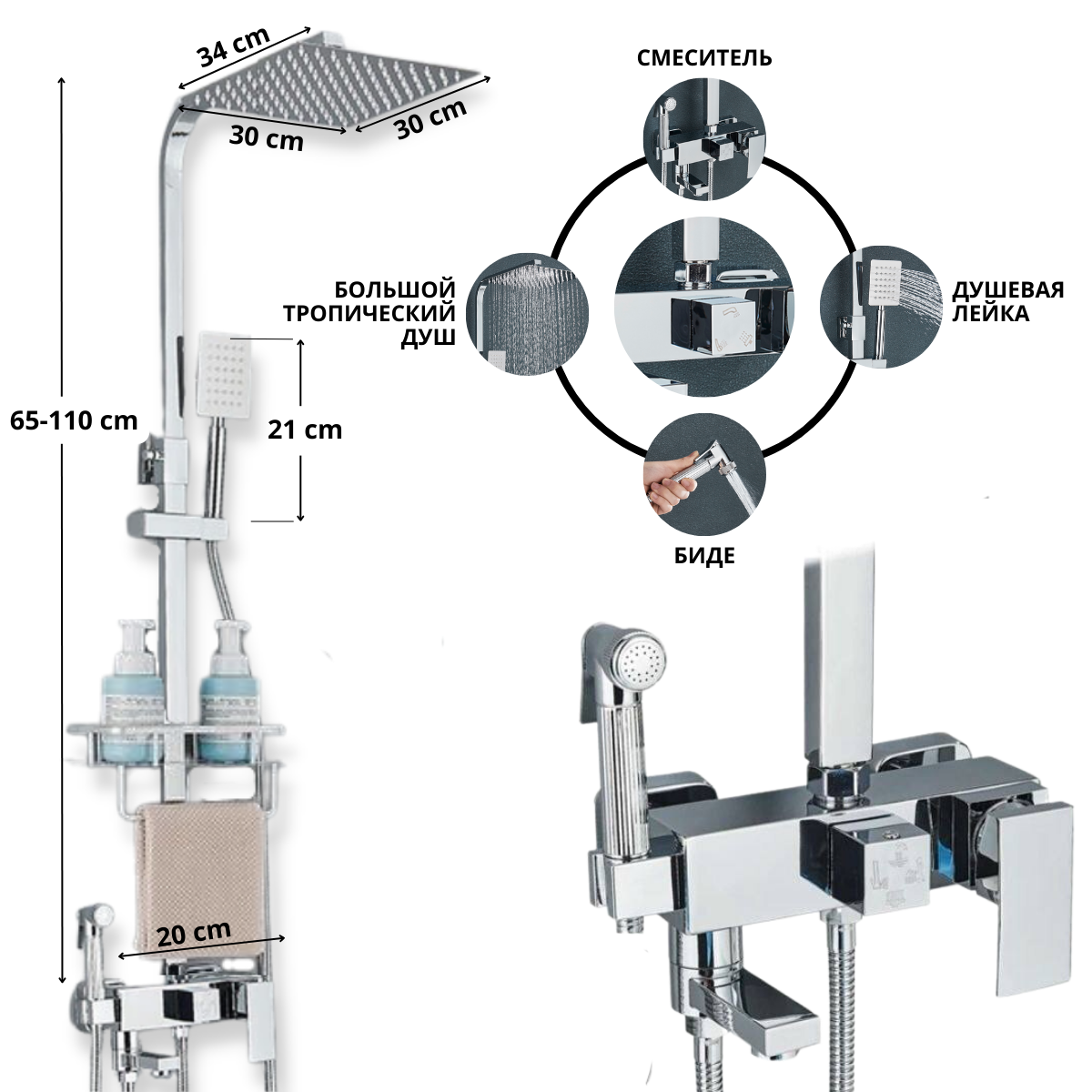 34 cm

30 cm

30 cm

65-110 cm

21 cm

20 cm

СМЕСИТЕЛЬ

БОЛЬШОЙ ТРОПИЧЕСКИЙ ДУШ

ДУШЕВАЯ ЛЕЙКА

БИДЕ