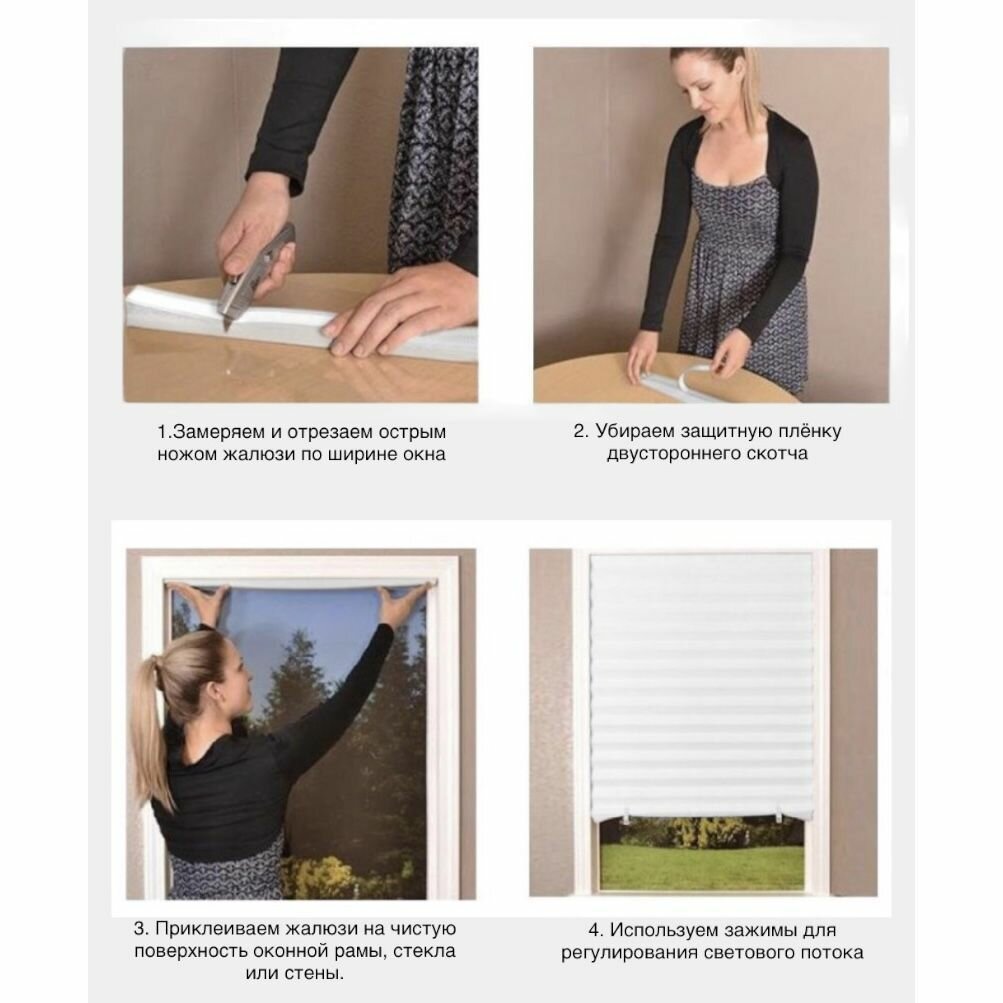 1.Замеряем и отрезаем острым ножом жалюзи по ширине окна

2. Убираем защитную плёнку двустороннего скотча

3. Приклеиваем жалюзи на чистую поверхность оконной рамы, стекла или стены.

4. Используем зажимы для регулирования светового потока