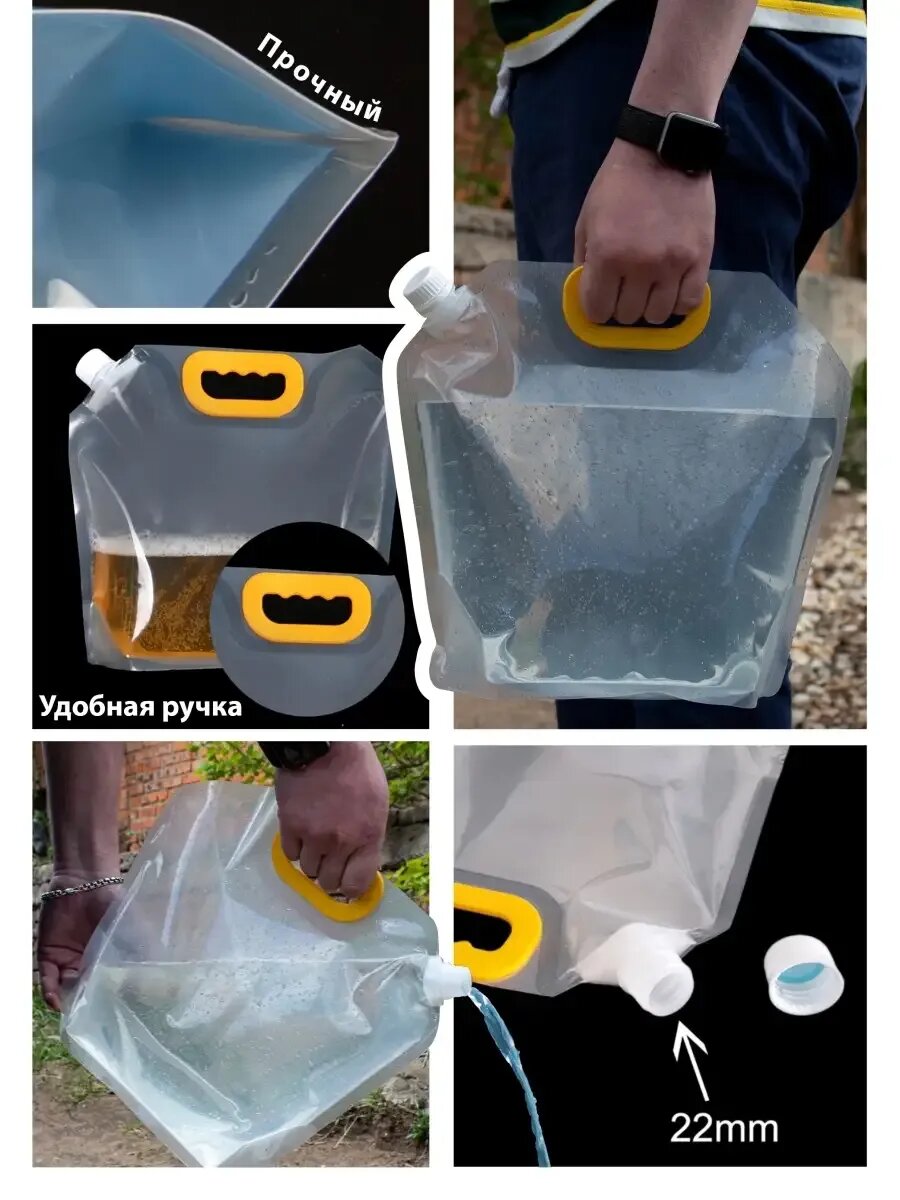 Прочный

Удобная ручка

22mm