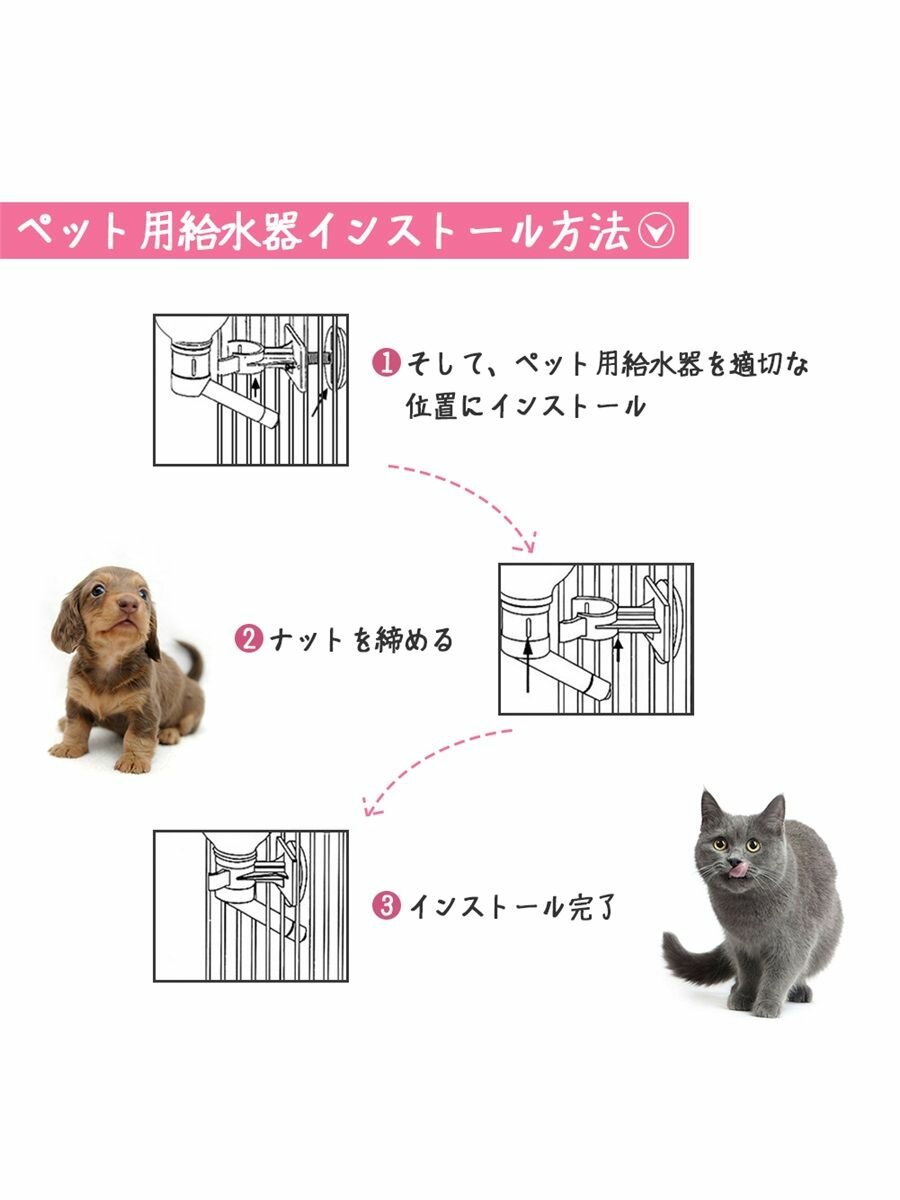 ペット用給水器インストール方法

❶そして、ペット用給水器を適切な位置にインストール

❷ナットを締める

❸インストール完了