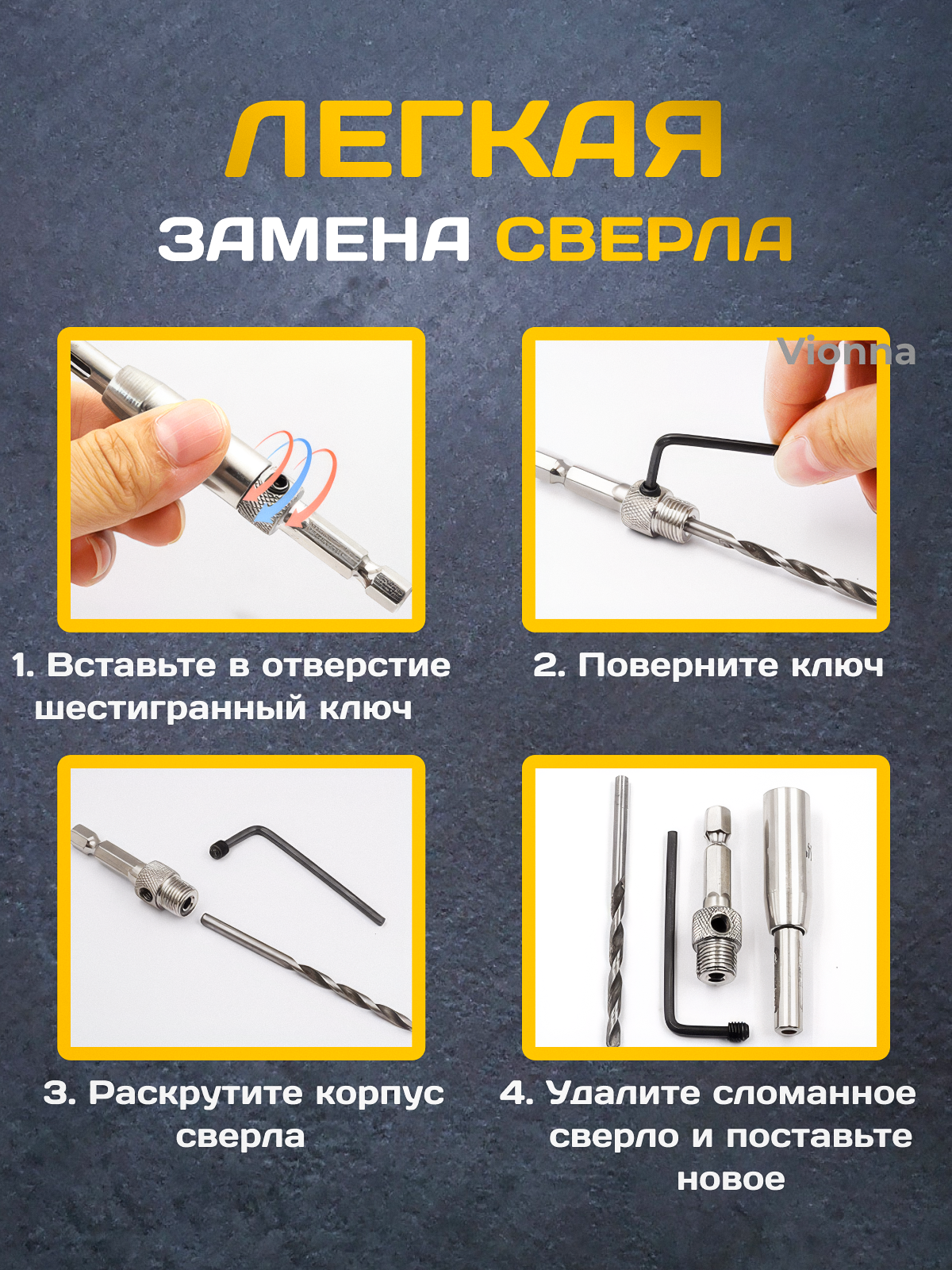 ЛЕГКАЯ

ЗАМЕНА СВЕРЛА

Vionna

1. Вставьте в отверстие шестигранный ключ

2. Поверните ключ

3. Раскрутите корпус сверла

4. Удалите сломанное сверло и поставьте новое