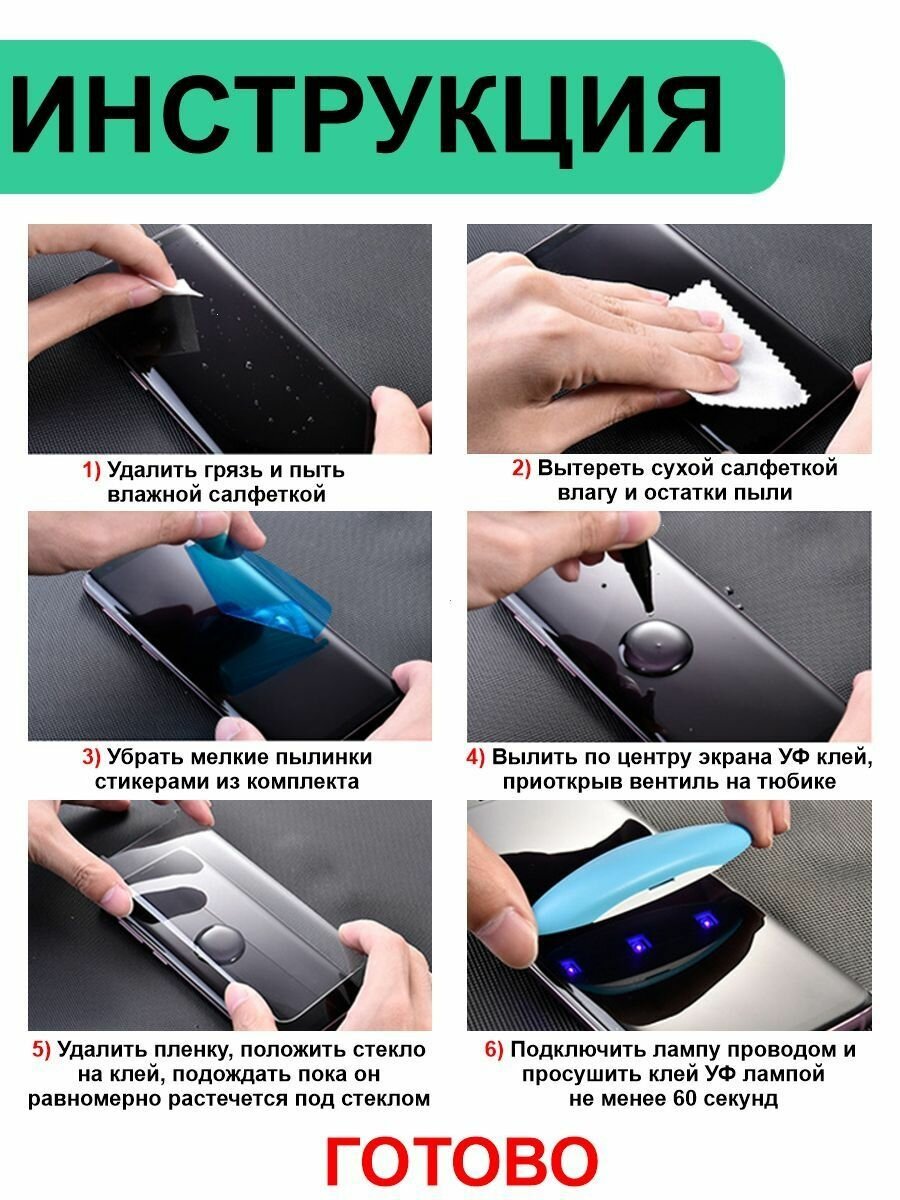 ИНСТРУКЦИЯ

1) Удалить грязь и пыть влажной салфеткой

2) Вытереть сухой салфеткой влагу и остатки пыли

3) Убрать мелкие пылинки стикерами из комплекта

4) Вылить по центру экрана УФ клей, приоткрыв вентиль на тюбике

5) Удалить пленку, положить стекло на клей, подождать пока он равномерно растечется под стеклом

6) Подключить лампу проводом и просушить клей УФ лампой не менее 60 секунд

ГОТОВО