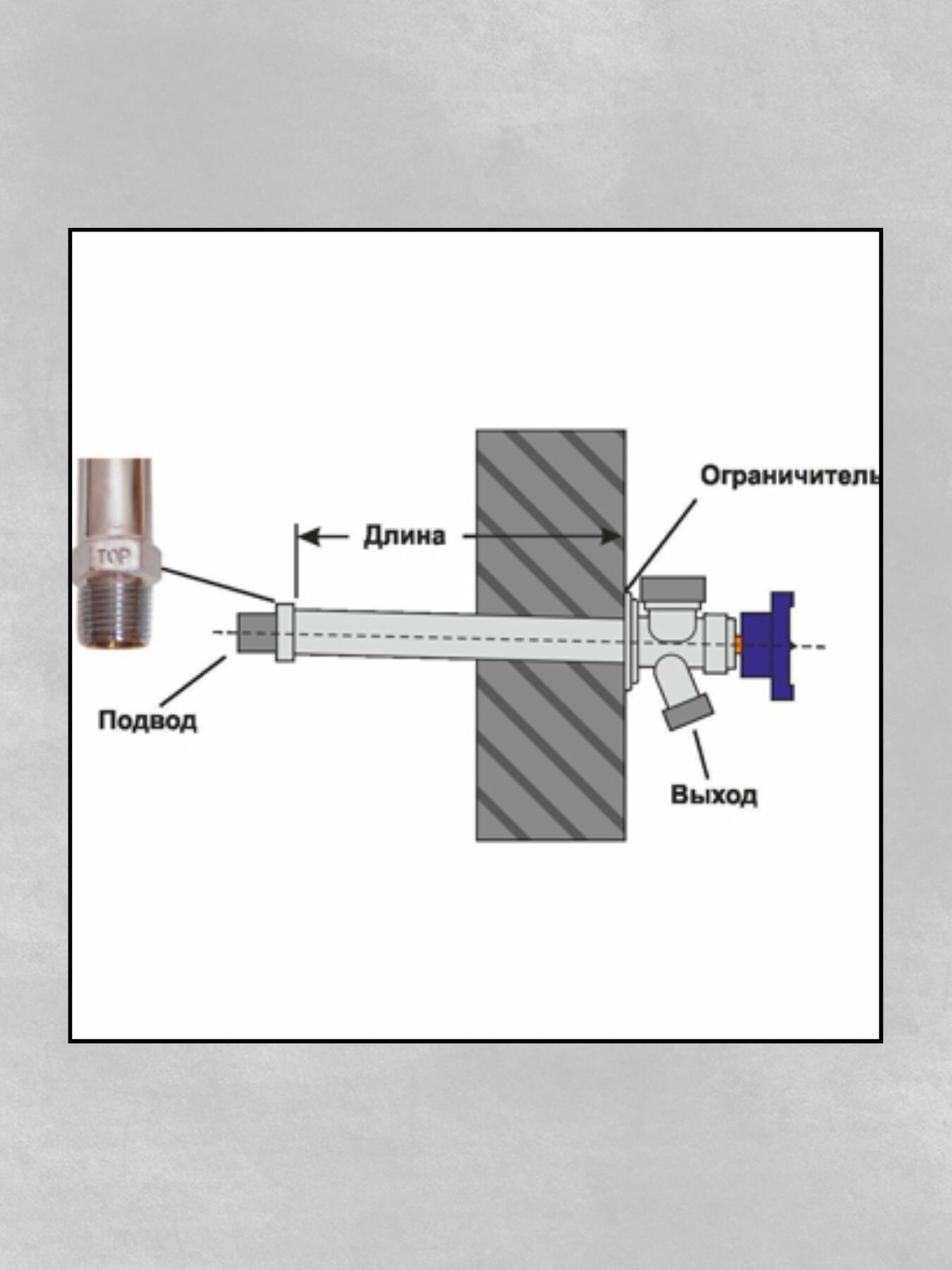 TOP

Длина

Ограничитель

Подвод

Выход