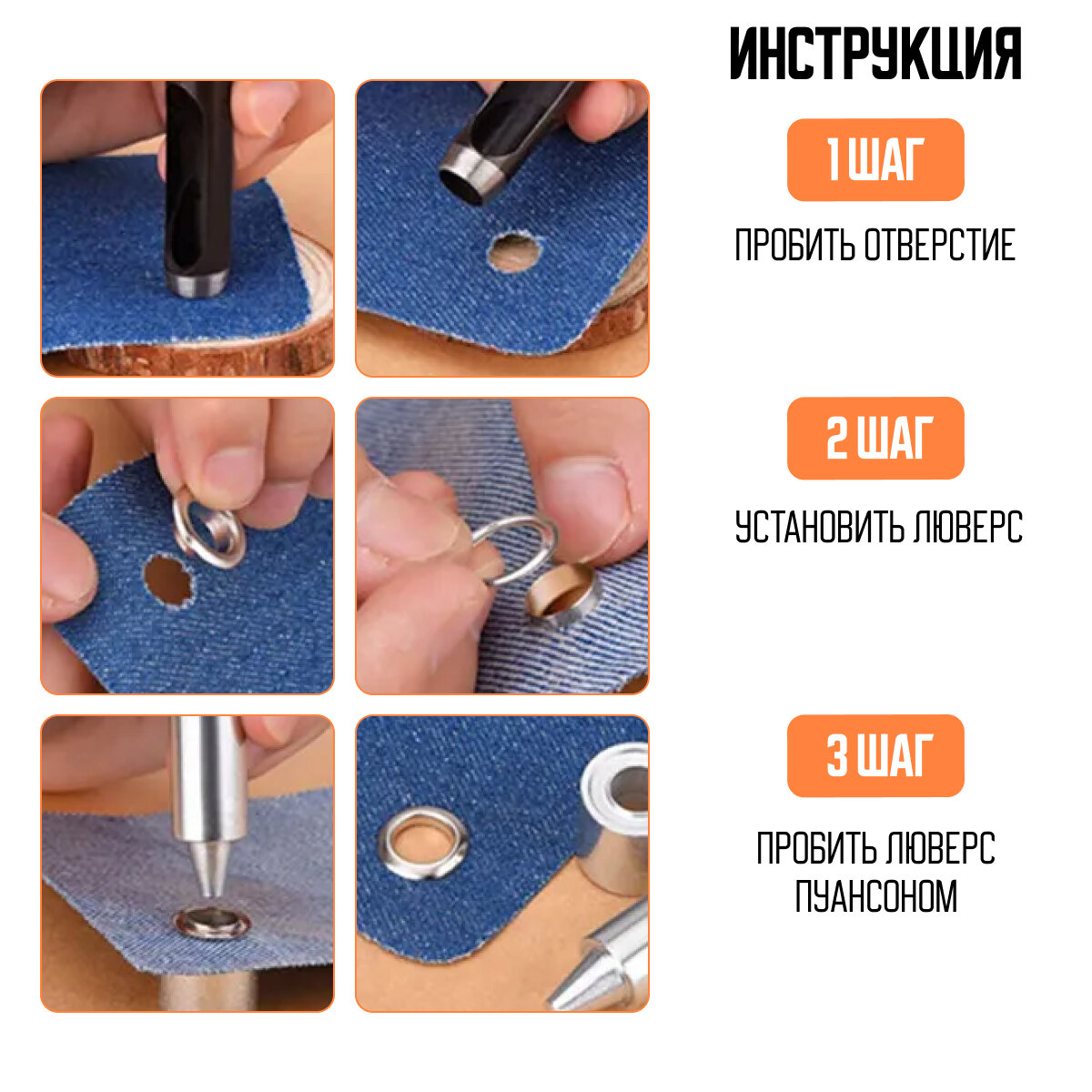 ИНСТРУКЦИЯ

1 ШАГ

ПРОБИТЬ ОТВЕРСТИЕ

2 ШАГ

УСТАНОВИТЬ ЛЮВЕРС

3 ШАГ

ПРОБИТЬ ЛЮВЕРС ПУАНСОНОМ