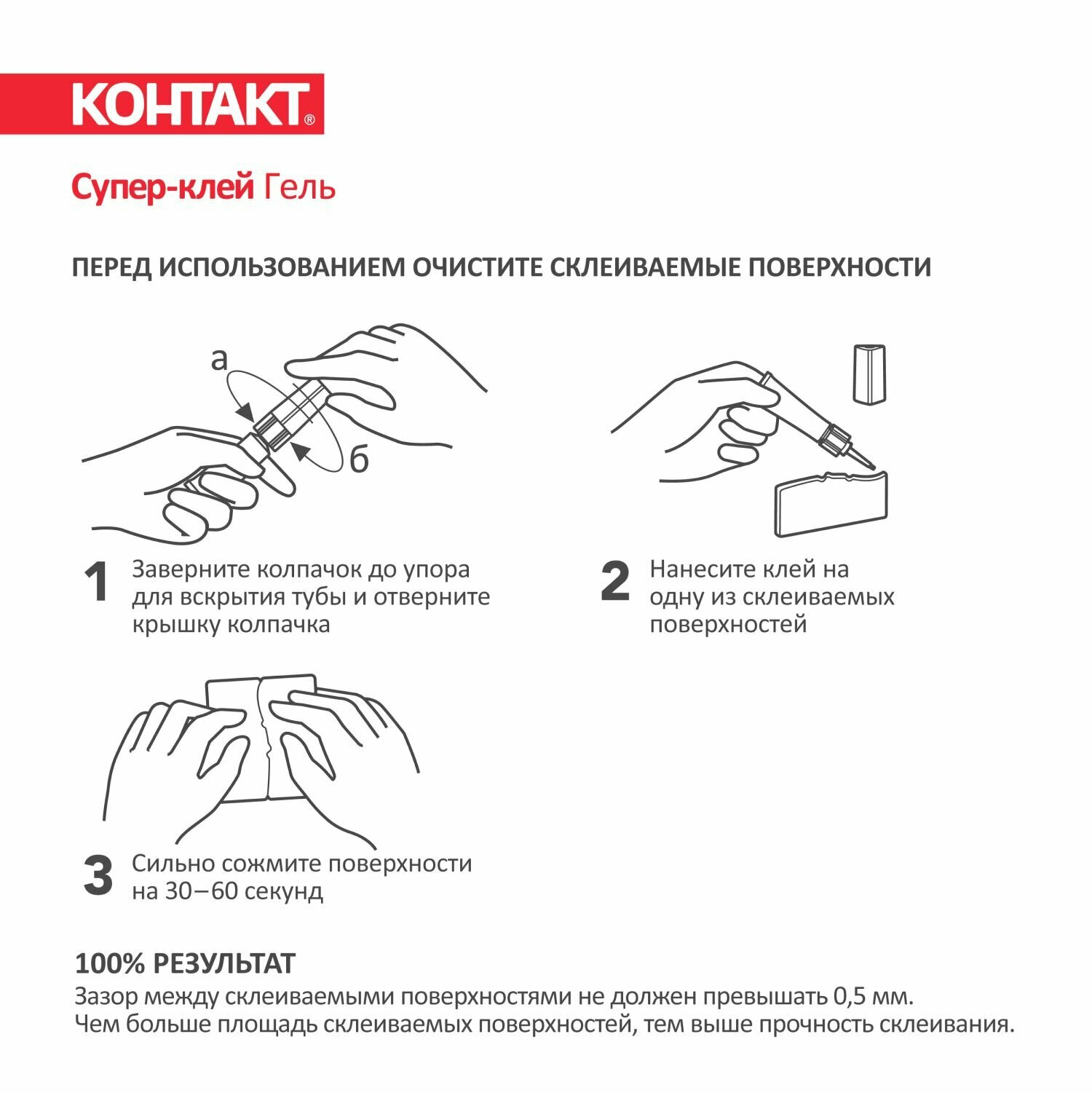 КОНТАКТ®

Супер-клей Гель

ПЕРЕД ИСПОЛЬЗОВАНИЕМ ОЧИСТИТЕ СКЛЕИВАЕМЫЕ ПОВЕРХНОСТИ

а

б

1 Заверните колпачок до упора для вскрытия тубы и отверните крышку колпачка

2 Нанесите клей на одну из склеиваемых поверхностей

3 Сильно сожмите поверхности на 30–60 секунд

100% РЕЗУЛЬТАТ
Зазор между склеиваемыми поверхностями не должен превышать 0,5 мм.
Чем больше площадь склеиваемых поверхностей, тем выше прочность склеивания.