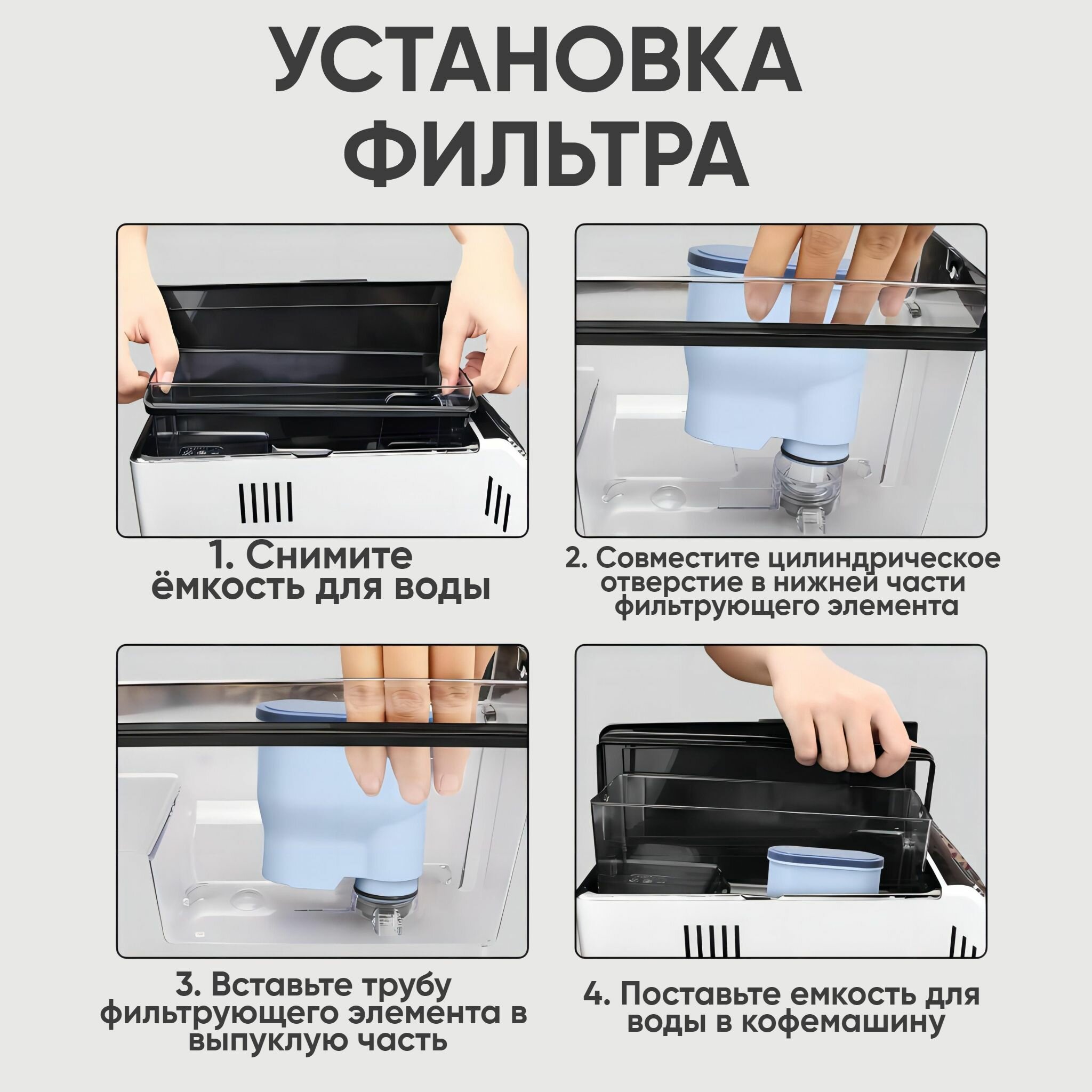 УСТАНОВКА ФИЛЬТРА

1. Снимите ёмкость для воды

2. Совместите цилиндрическое отверстие в нижней части фильтрующего элемента

3. Вставьте трубу фильтрующего элемента в выпуклую часть

4. Поставьте емкость для воды в кофемашину