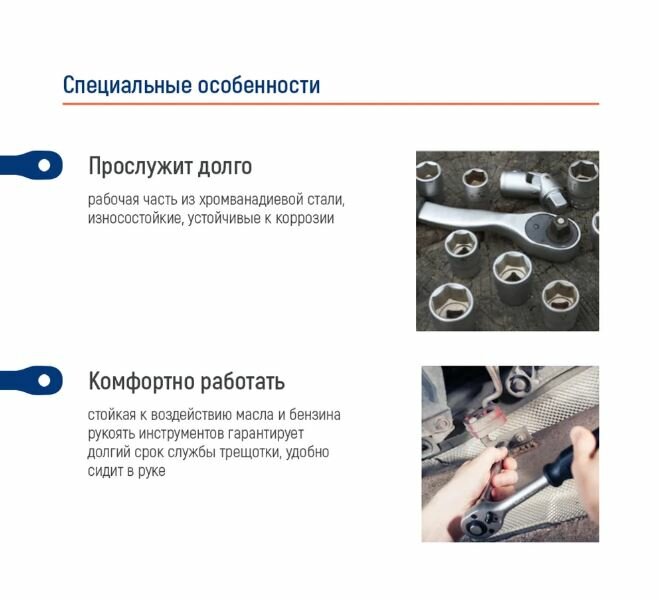 Специальные особенности

Прослужит долго

рабочая часть из хромванадиевой стали, износостойкие, устойчивые к коррозии

Комфортно работать

стойкая к воздействию масла и бензина рукоять инструментов гарантирует долгий срок службы трещотки, удобно сидит в руке