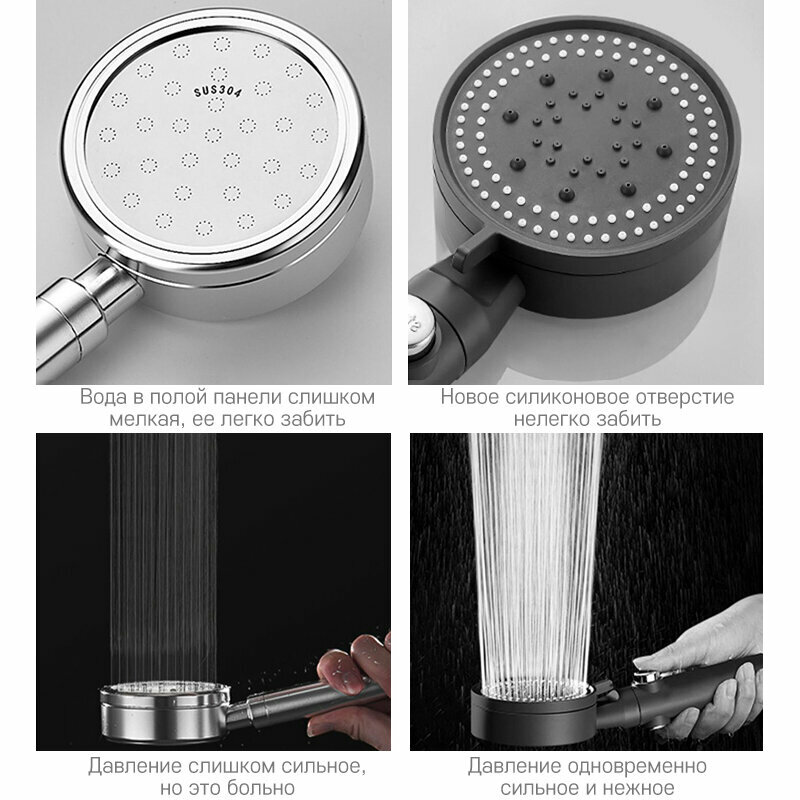 SUS304

Вода в полой панели слишком мелкая, ее легко забить

Новое силиконовое отверстие нелегко забить

Давление слишком сильное, но это больно

Давление одновременно сильное и нежное