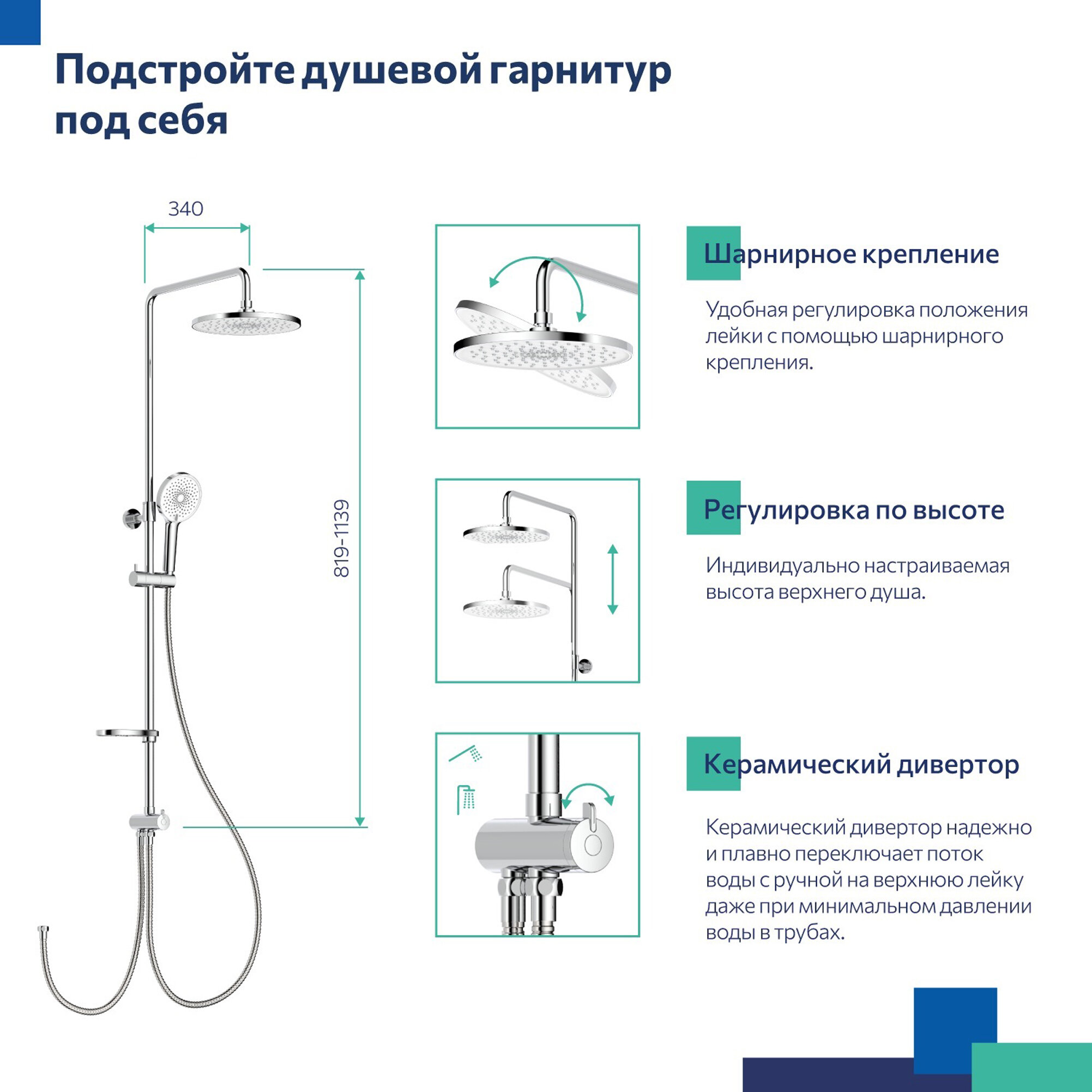 Подстройте душевой гарнитур под себя

340

819-1139

Шарнирное крепление

Удобная регулировка положения лейки с помощью шарнирного крепления.

Регулировка по высоте

Индивидуально настраиваемая высота верхнего душа.

Керамический дивертор

Керамический дивертор надежно и плавно переключает поток воды с ручной на верхнюю лейку даже при минимальном давлении воды в трубах.