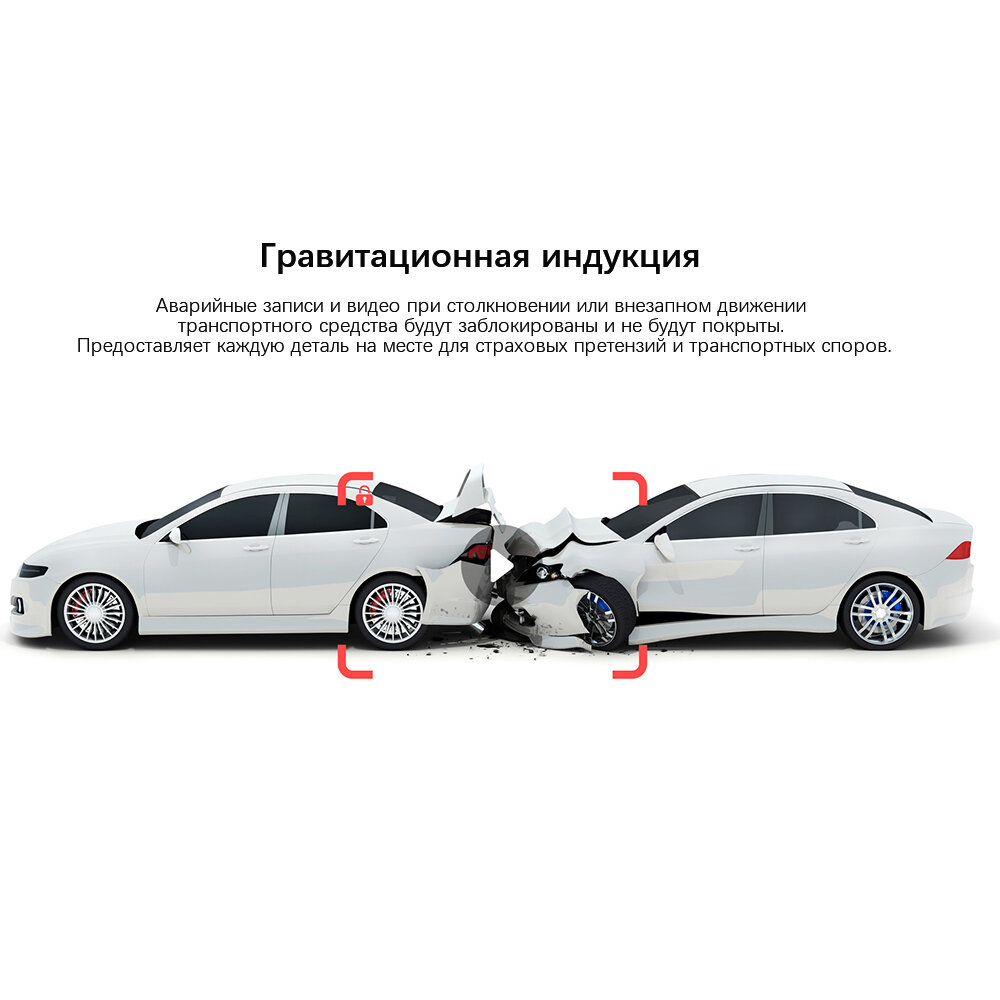 Гравитационная индукция

Аварийные записи и видео при столкновении или внезапном движении транспортного средства будут заблокированы и не будут покрыты. Предоставляет каждую деталь на месте для страховых претензий и транспортных споров.