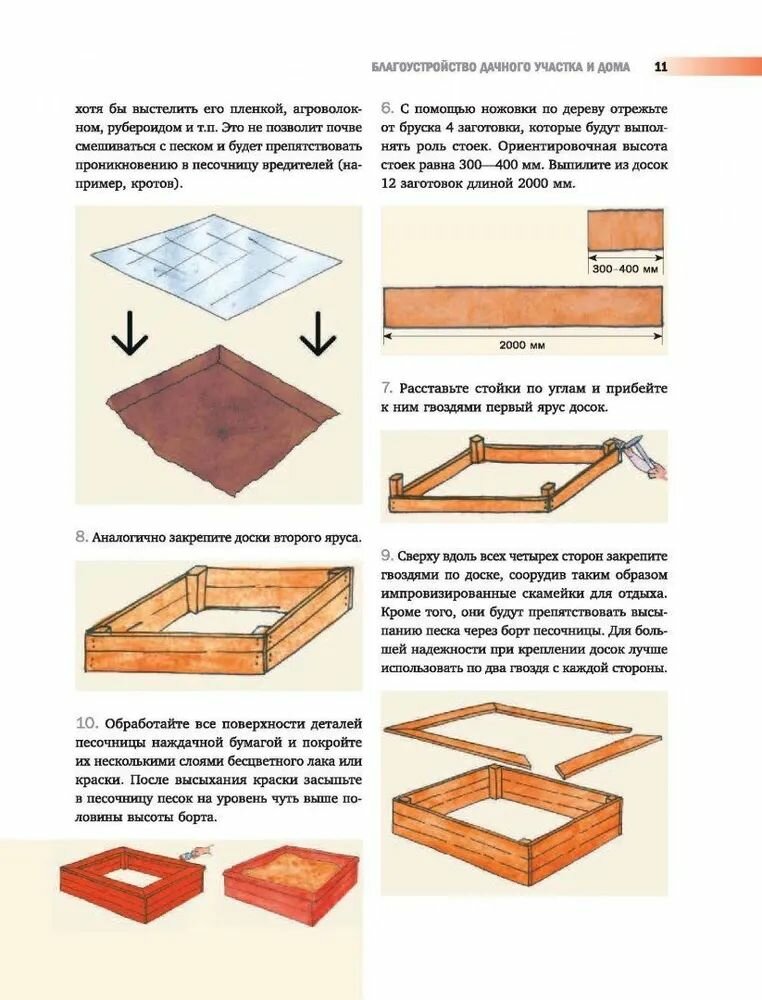 БЛАГОУСТРОЙСТВО ДАЧНОГО УЧАСТКА И ДОМА 11

хотя бы выстелить его пленкой, агроволокном, рубероидом и т.п. Это не позволит почве смешиваться с песком и будет препятствовать проникновению в песочницу вредителей (например, кротов).

8. Аналогично закрепите доски второго яруса.

10. Обработайте все поверхности деталей песочницы наждачной бумагой и покройте их несколькими слоями бесцветного лака или краски. После высыхания краски засыпьте в песочницу песок на уровень чуть выше половины высоты борта.

6. С помощью ножовки по дереву отрежьте от бруска 4 заготовки, которые будут выполнять роль стоек. Ориентировочная высота стоек равна 300—400 мм. Выпилите из досок 12 заготовок длиной 2000 мм.

300-400 мм

2000 мм

7. Расставьте стойки по углам и прибейте к ним гвоздями первый ярус досок.

9. Сверху вдоль всех четырех сторон закрепите гвоздями по доске, соорудив таким образом импровизированные скамейки для отдыха. Кроме того, они будут препятствовать высыпанию песка через борт песочницы. Для большей надежности при креплении досок лучше использовать по два гвоздя с каждой стороны.