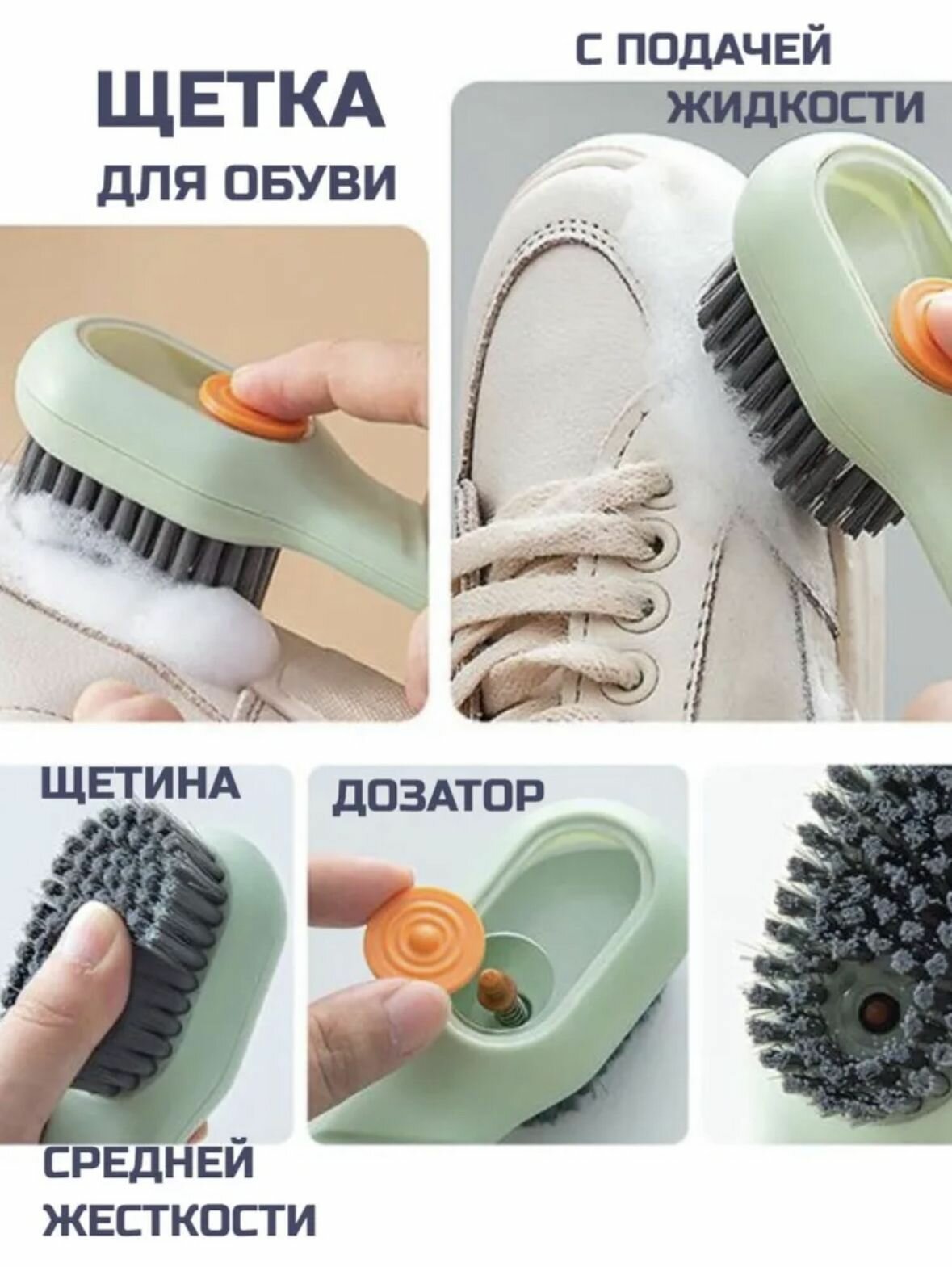 ЩЕТКА

ДЛЯ ОБУВИ

С ПОДАЧЕЙ ЖИДКОСТИ

ЩЕТИНА

ДОЗАТОР

СРЕДНЕЙ ЖЕСТКОСТИ