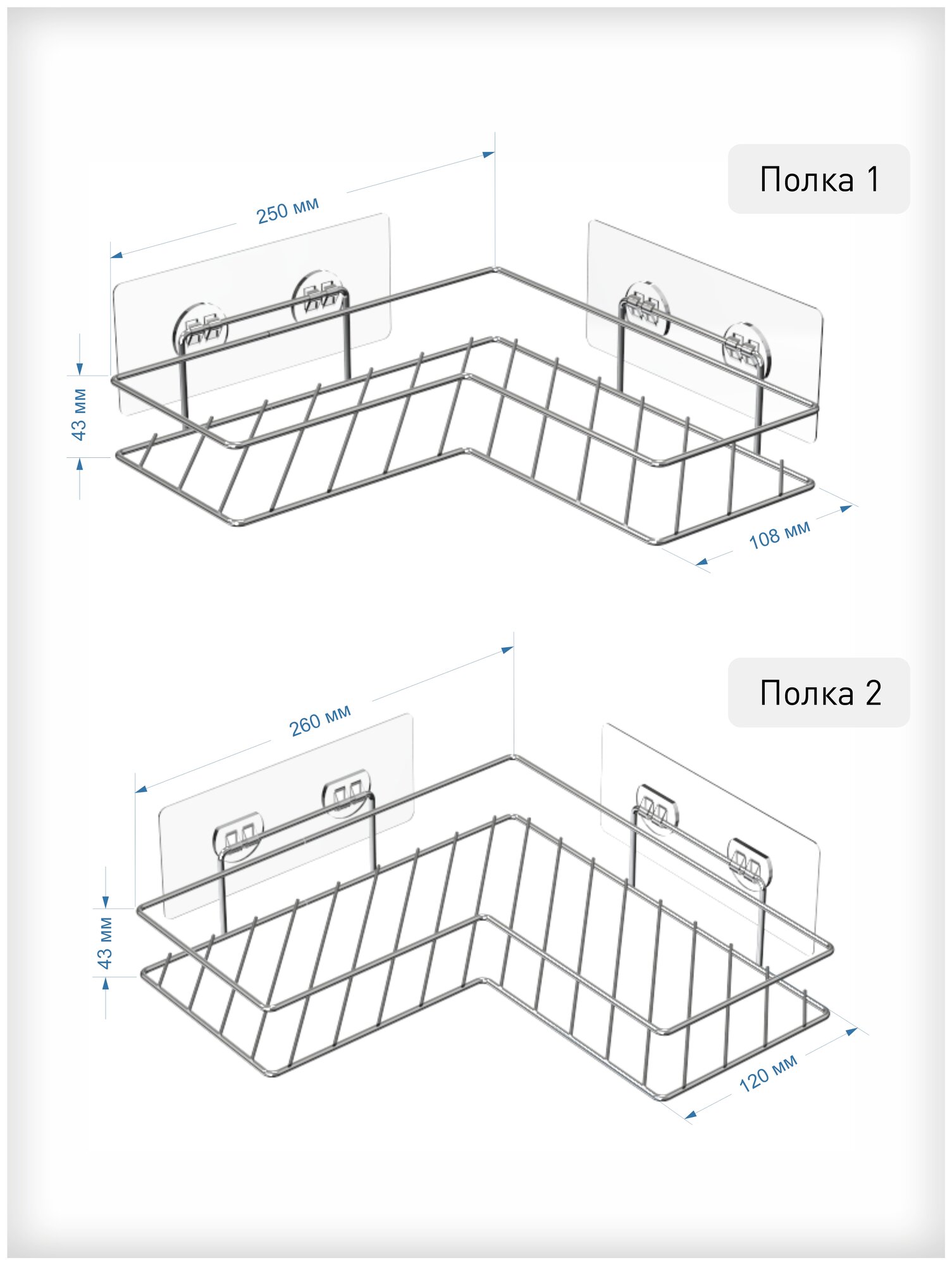 Полка 1

250 мм

43 мм

108 мм

Полка 2

260 мм

43 мм

120 мм