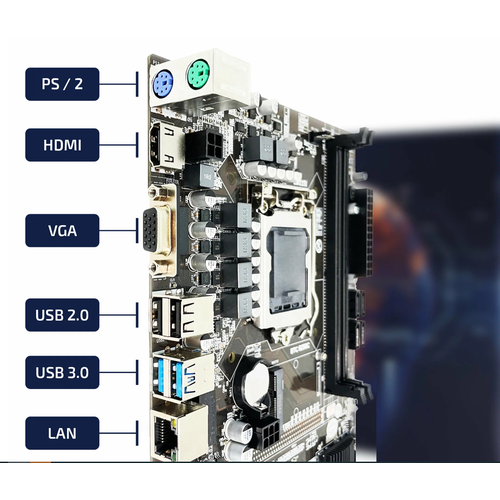 PS / 2

HDMI

VGA

USB 2.0

USB 3.0

LAN