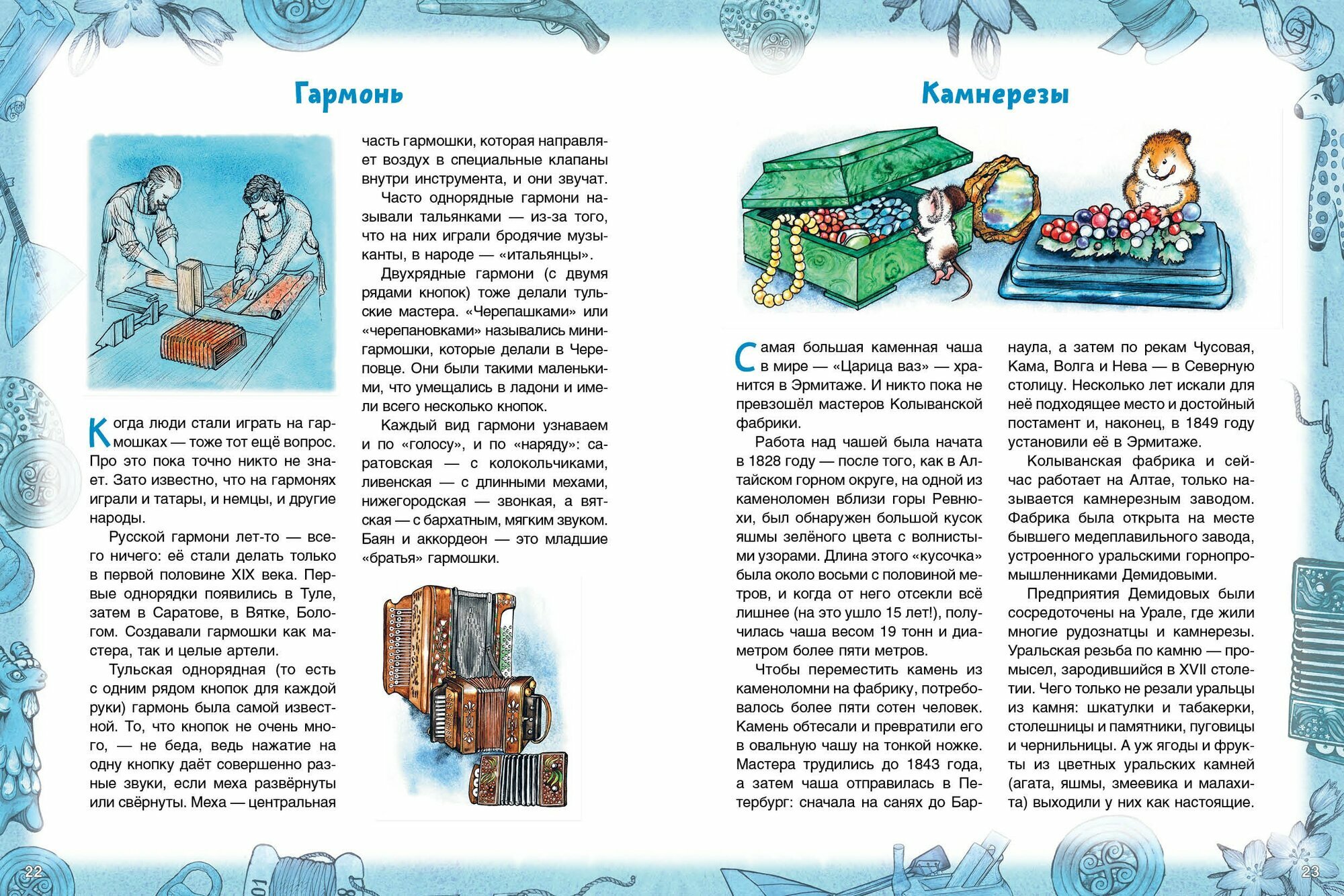 Гармонь

Когда люди стали играть на гармошках — тоже тот ещё вопрос. Про это пока точно никто не знает. Зато известно, что на гармонях играли и татары, и немцы, и другие народы.

Русской гармони лет-то — всего ничего: её стали делать только в первой половине XIX века. Первые однорядки появились в Туле, затем в Саратове, в Вятке, Бологом. Создавали гармошки как мастера, так и целые артели.

Тульская однорядная (то есть с одним рядом кнопок для каждой руки) гармонь была самой известной. То, что кнопок не очень много, — не беда, ведь нажатие на одну кнопку даёт совершенно разные звуки, если меха развёрнуты или свёрнуты. Меха — центральная часть гармошки, которая направляет воздух в специальные клапаны внутри инструмента, и они звучат.

Часто однорядные гармони называли тальянками — из-за того, что на них играли бродячие музыканты, в народе — «итальянцы».

Двухрядные гармони (с двумя рядами кнопок) тоже делали тульские мастера. «Черепашками» или «черепановками» назывались мини-гармошки, которые делали в Череповце. Они были такими маленькими, что умещались в ладони и имели всего несколько кнопок.

Каждый вид гармони узнаваем и по «голосу», и по «наряду»: саратовская — с колокольчиками, ливенская — с длинными мехами, нижегородская — звонкая, а вятская — с бархатным, мягким звуком. Баян и аккордеон — это младшие «братья» гармошки.

22

Камнерезы

Самая большая каменная чаша в мире — «Царица ваз» — хранится в Эрмитаже. И никто пока не превзошёл мастеров Колыванской фабрики.

Работа над чашей была начата в 1828 году — после того, как в Алтайском горном округе, на одной из каменоломен вблизи горы Ревнюхи, был обнаружен большой кусок яшмы зелёного цвета с волнистыми узорами. Длина этого «кусочка» была около восьми с половиной метров, и когда от него отсекли всё лишнее (на это ушло 15 лет!), получилась чаша весом 19 тонн и диаметром более пяти метров.

Чтобы переместить камень из каменоломни на фабрику, потребовалось более пяти сотен человек. Камень обтесали и превратили его в овальную чашу на тонкой ножке. Мастера трудились до 1843 года, а затем чаша отправилась в Петербург: сначала на санях до Барнаула, а затем по рекам Чусовая, Кама, Волга и Нева — в Северную столицу. Несколько лет искали для неё подходящее место и достойный постамент и, наконец, в 1849 году установили её в Эрмитаже.

Колыванская фабрика и сейчас работает на Алтае, только называется камнерезным заводом. Фабрика была открыта на месте бывшего медеплавильного завода, устроенного уральскими горнопромышленниками Демидовыми.

Предприятия Демидовых были сосредоточены на Урале, где жили многие рудознатцы и камнерезы. Уральская резьба по камню — промысел, зародившийся в XVII столетии. Чего только не резали уральцы из камня: шкатулки и табакерки, столешницы и памятники, пуговицы и чернильницы. А уж ягоды и фрукты из цветных уральских камней (агата, яшмы, змеевика и малахита) выходили у них как настоящие.

23