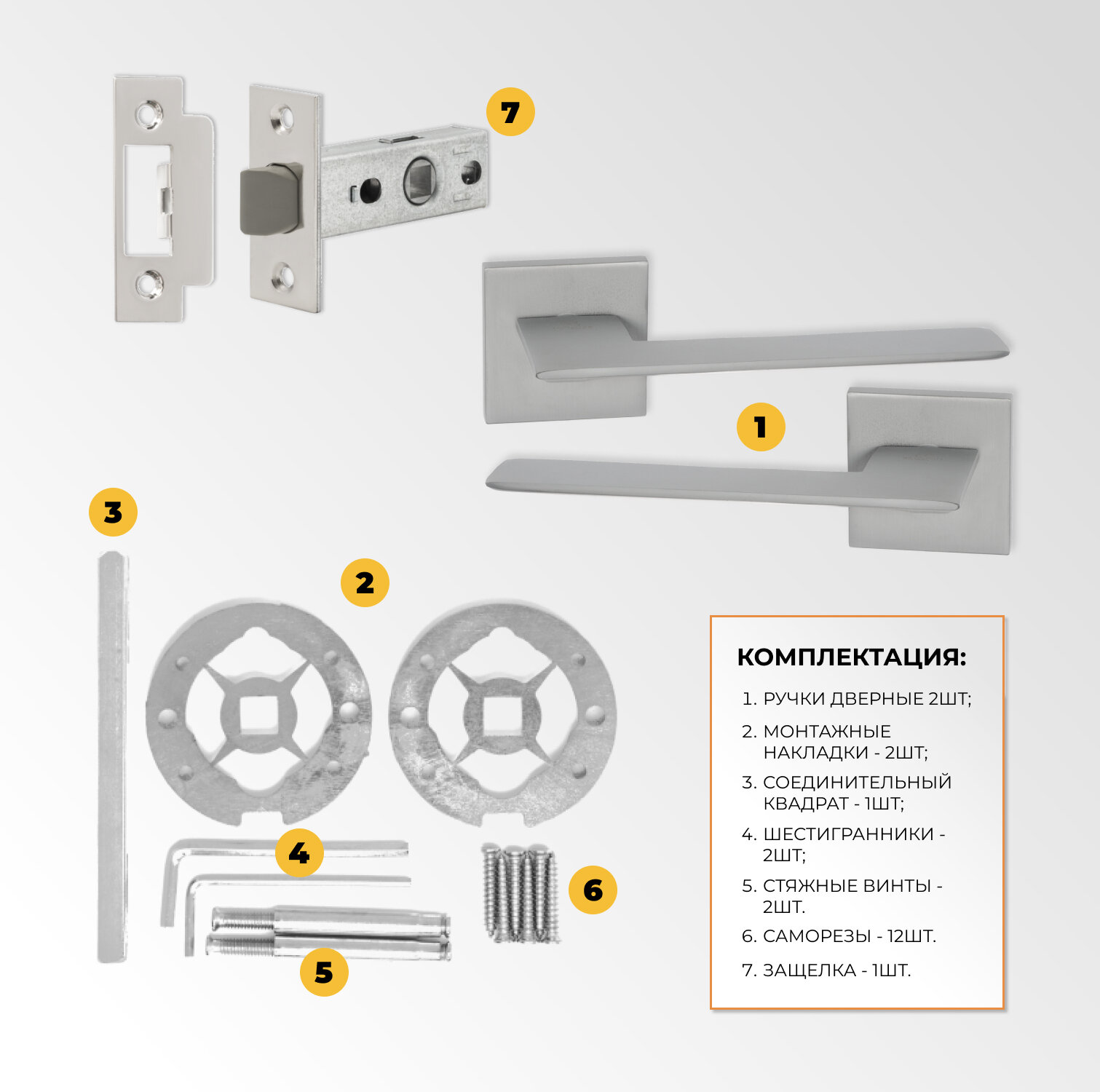 7

1

3

2

4

6

5

КОМПЛЕКТАЦИЯ:

1. РУЧКИ ДВЕРНЫЕ 2ШТ;
2. МОНТАЖНЫЕ НАКЛАДКИ - 2ШТ;
3. СОЕДИНИТЕЛЬНЫЙ КВАДРАТ - 1ШТ;
4. ШЕСТИГРАННИКИ - 2ШТ;
5. СТЯЖНЫЕ ВИНТЫ - 2ШТ.
6. САМОРЕЗЫ - 12ШТ.
7. ЗАЩЕЛКА - 1ШТ.