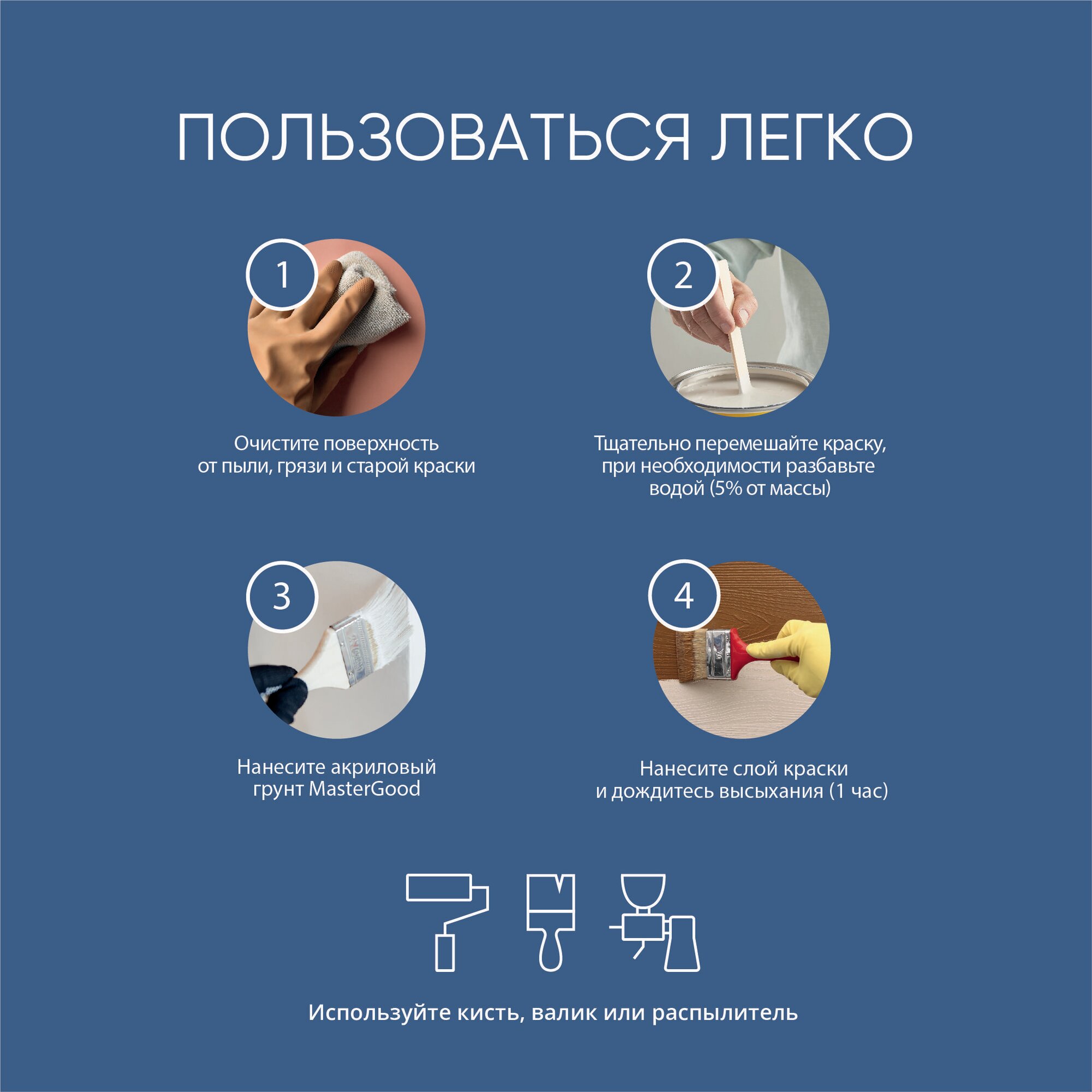 ПОЛЬЗОВАТЬСЯ ЛЕГКО

1

Очистите поверхность от пыли, грязи и старой краски

2

Тщательно перемешайте краску, при необходимости разбавьте водой (5% от массы)

3

Нанесите акриловый грунт MasterGood

4

Нанесите слой краски и дождитесь высыхания (1 час)

Используйте кисть, валик или распылитель