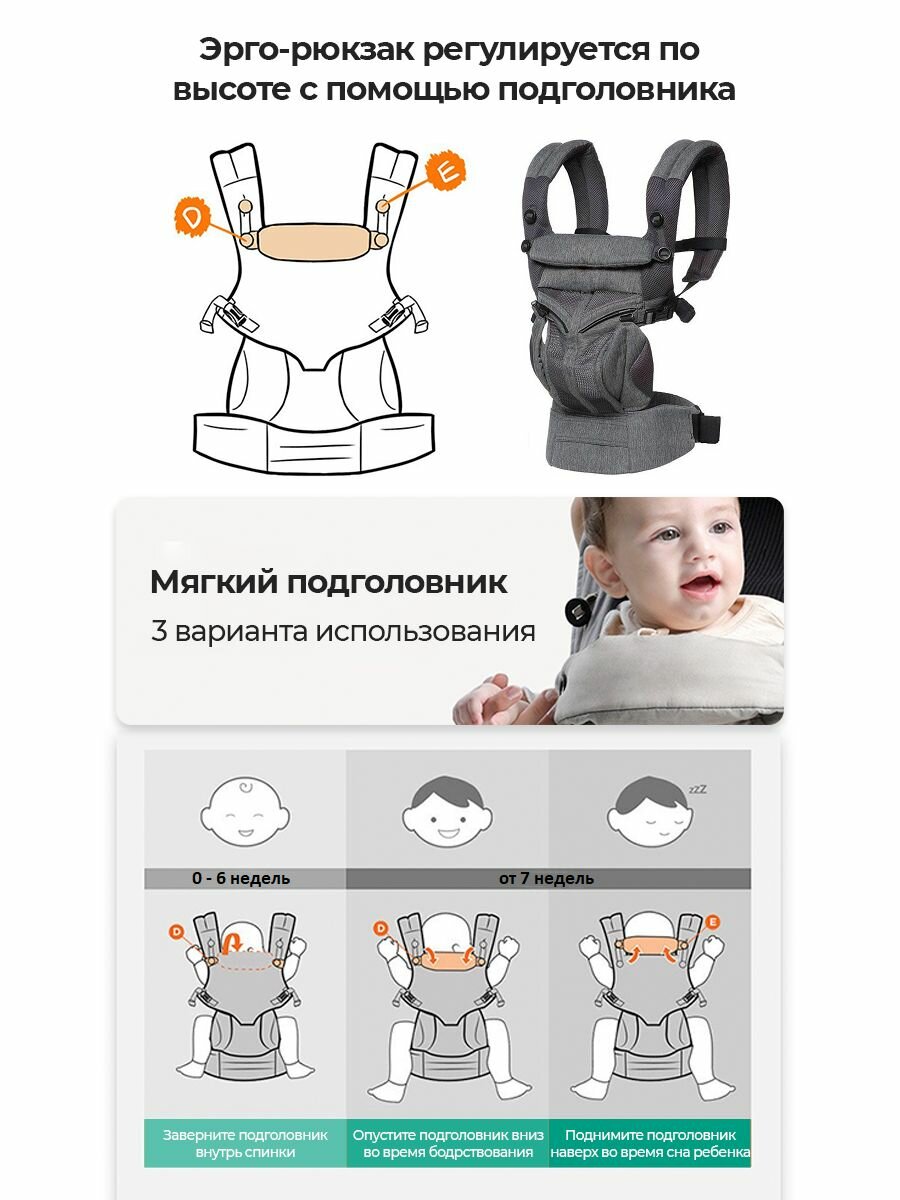 Эрго-рюкзак регулируется по высоте с помощью подголовника

D

E

Мягкий подголовник

3 варианта использования

zzZ

0 - 6 недель

от 7 недель

D

D

E

Заверните подголовник внутрь спинки

Опустите подголовник вниз во время бодрствования

Поднимите подголовник наверх во время сна ребенка